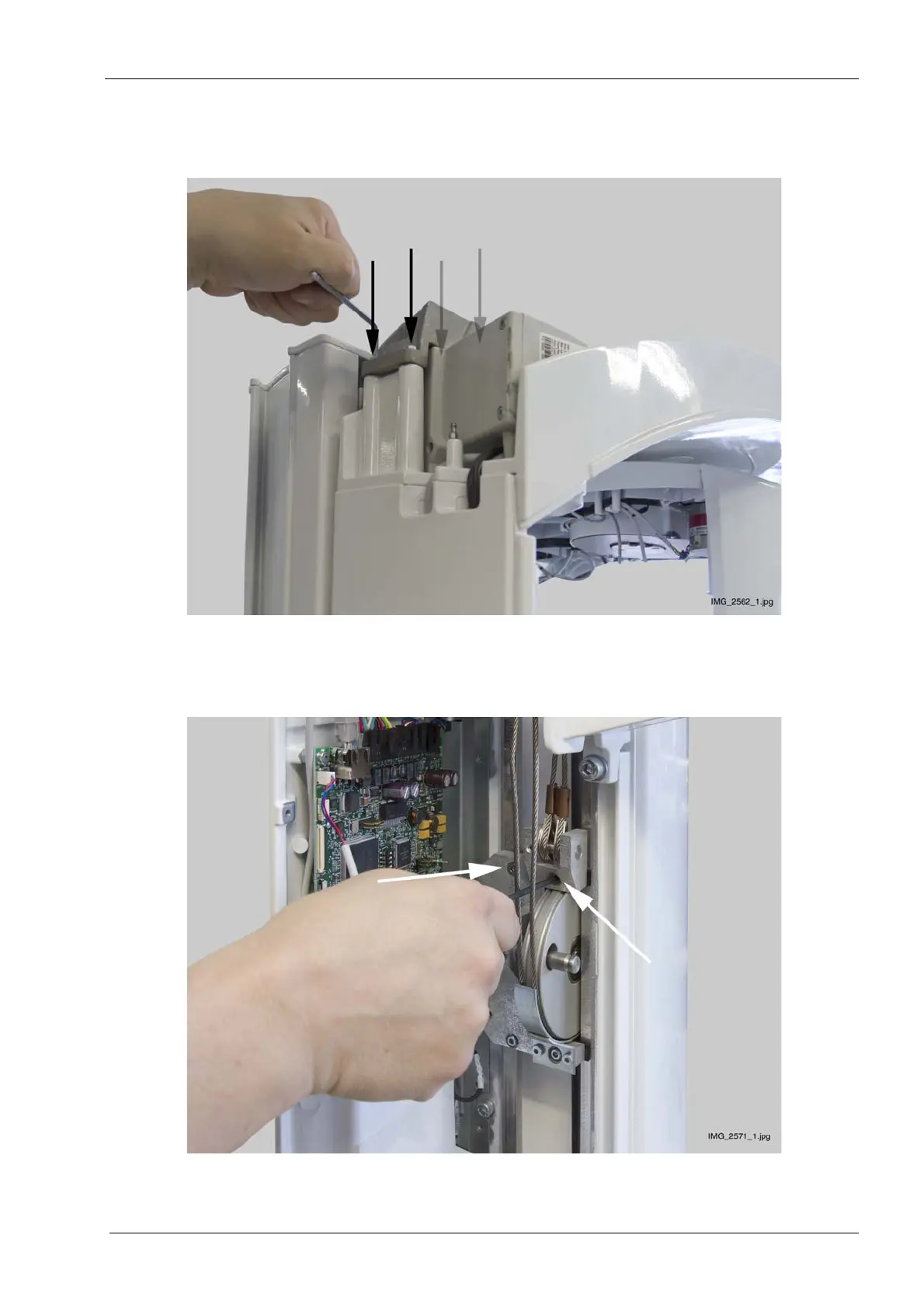 IMG_2562_1.jpg

IMG_2571_1.jpg