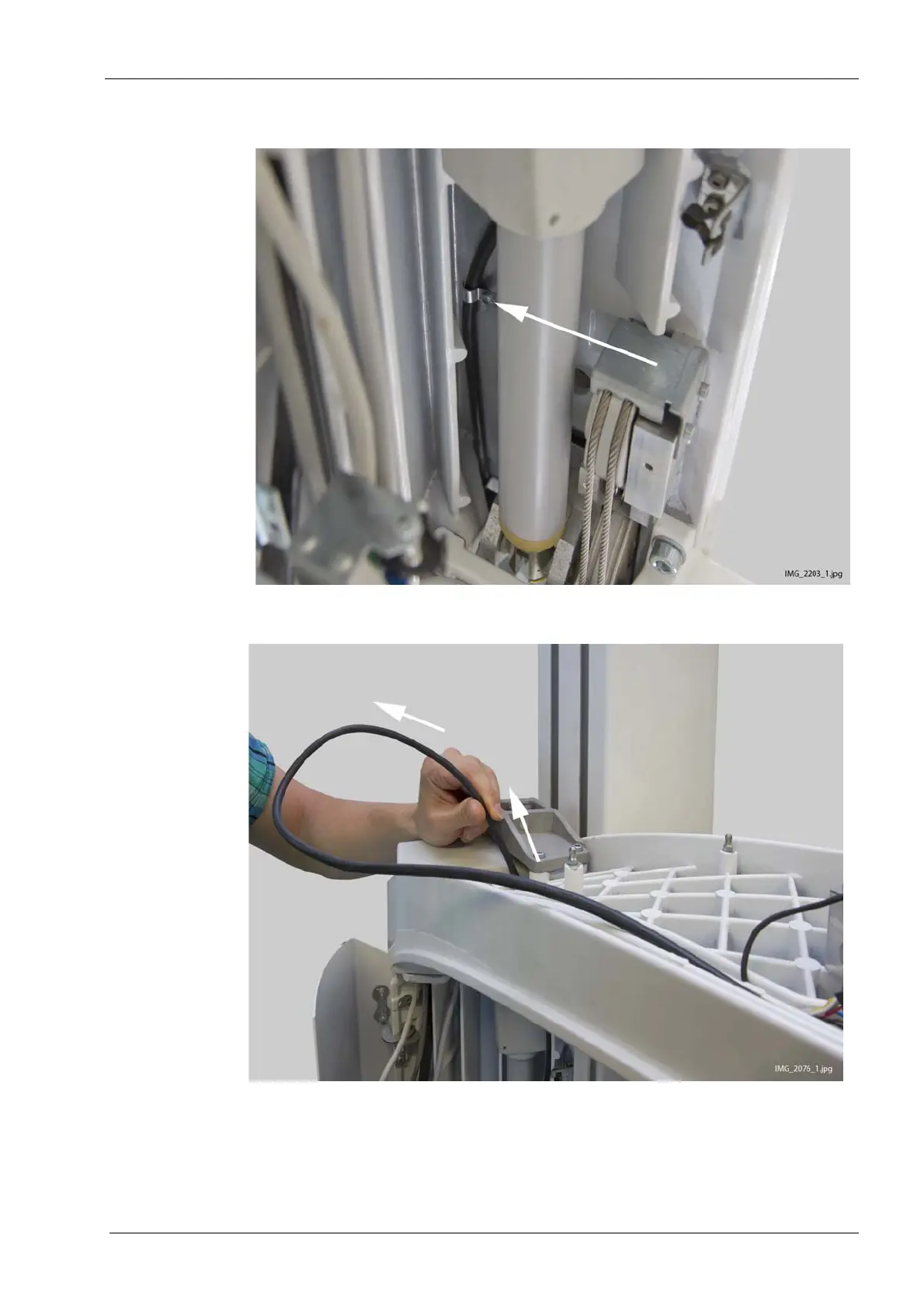 IMG_2203_1.jpg

IMG_2075_1.jpg