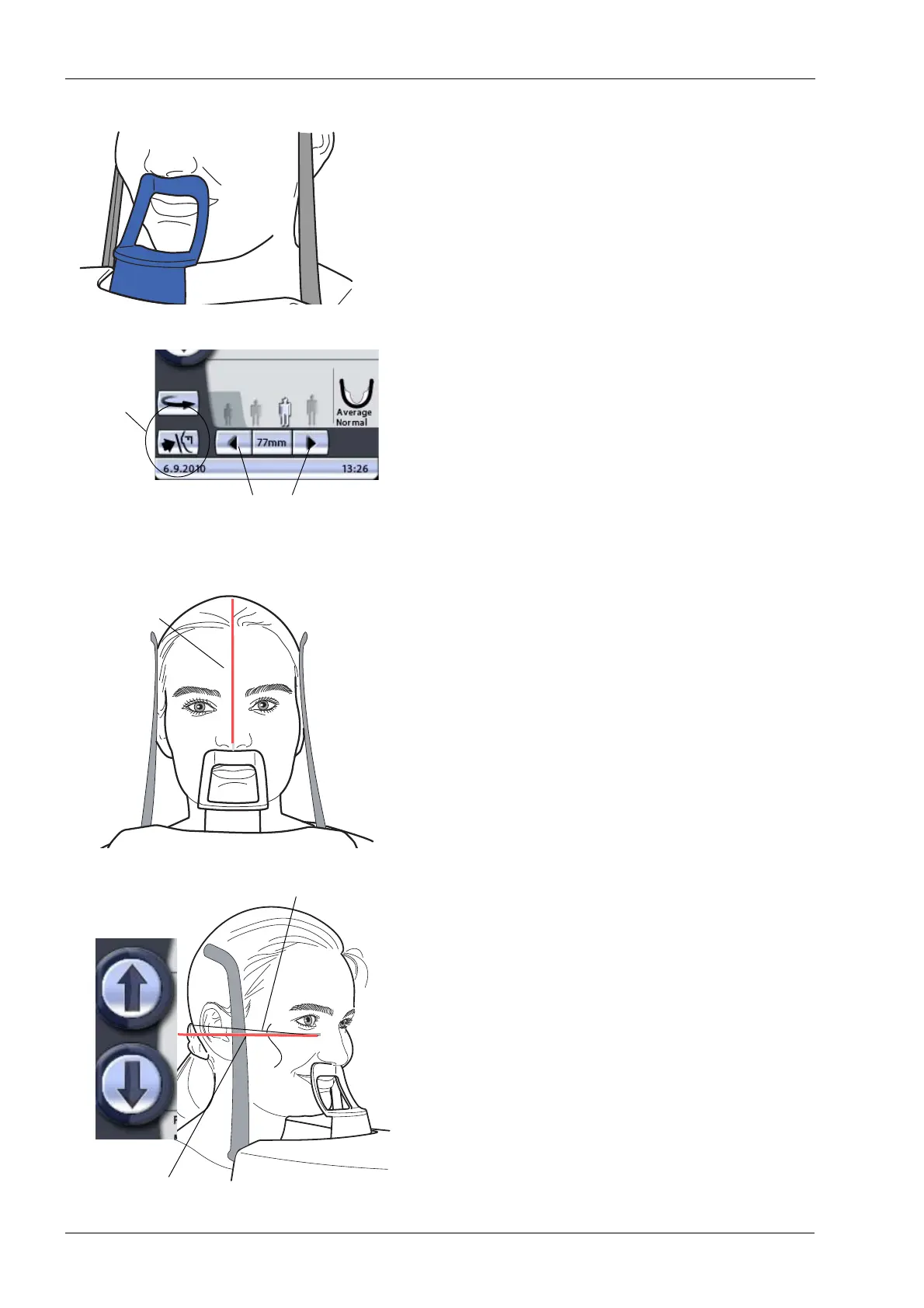 Average
Normal

77mm

6.9.2010

13:26