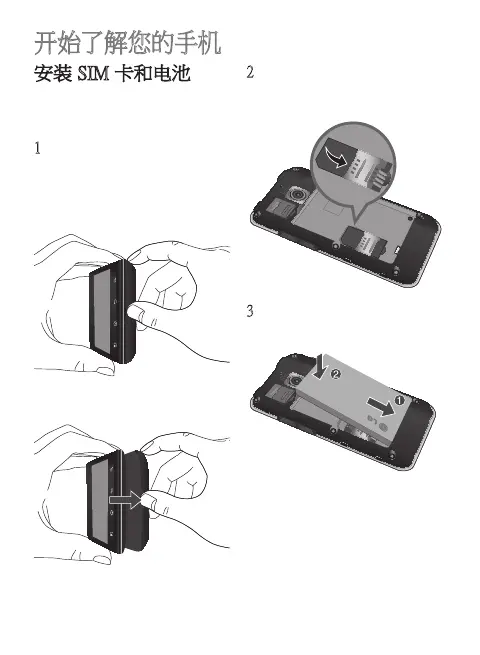 开始了解您的手机

安装 SIM 卡和电池

1

2

3

❷

❶

LG