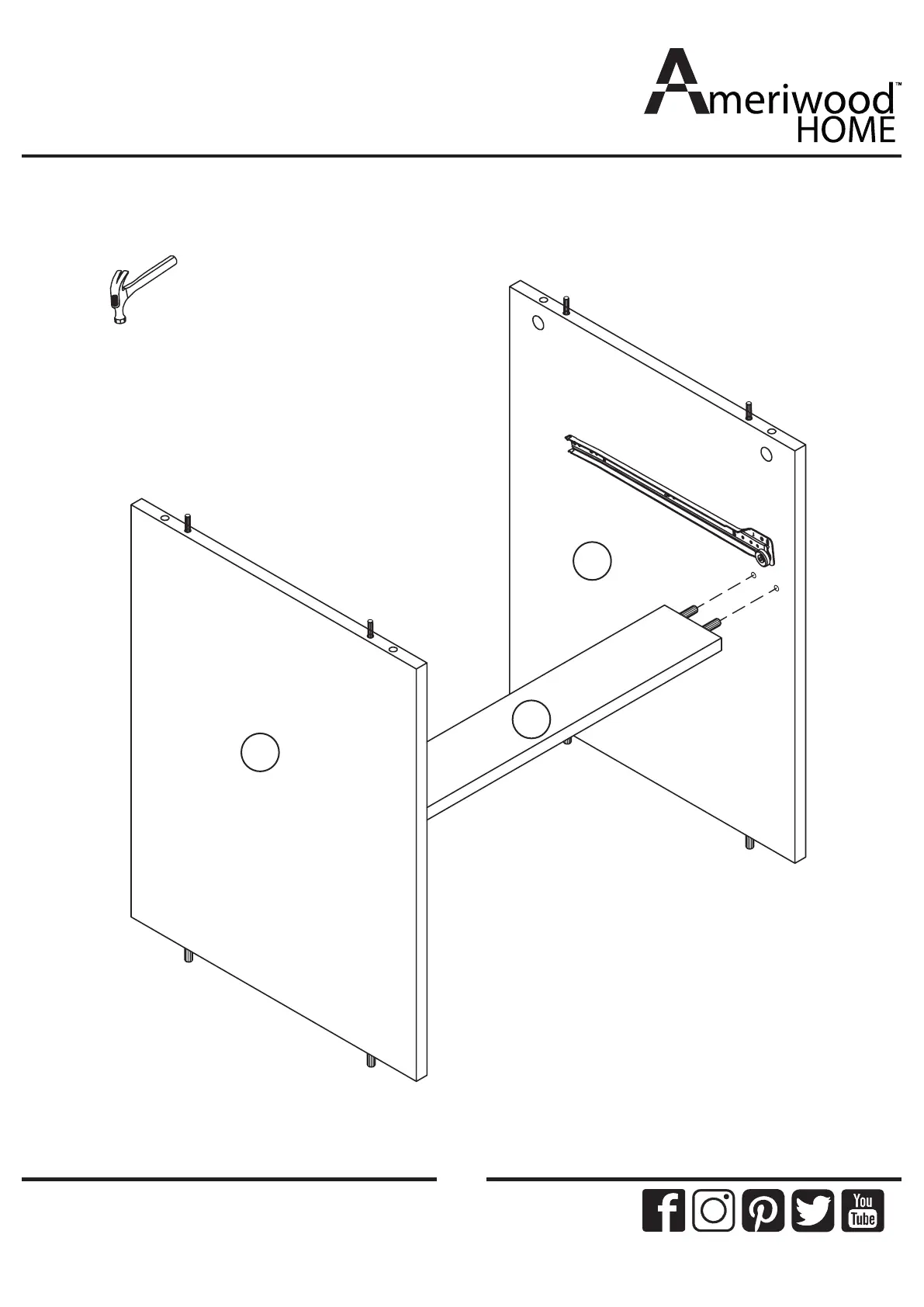 Ameriwood™
HOME

You
Tube