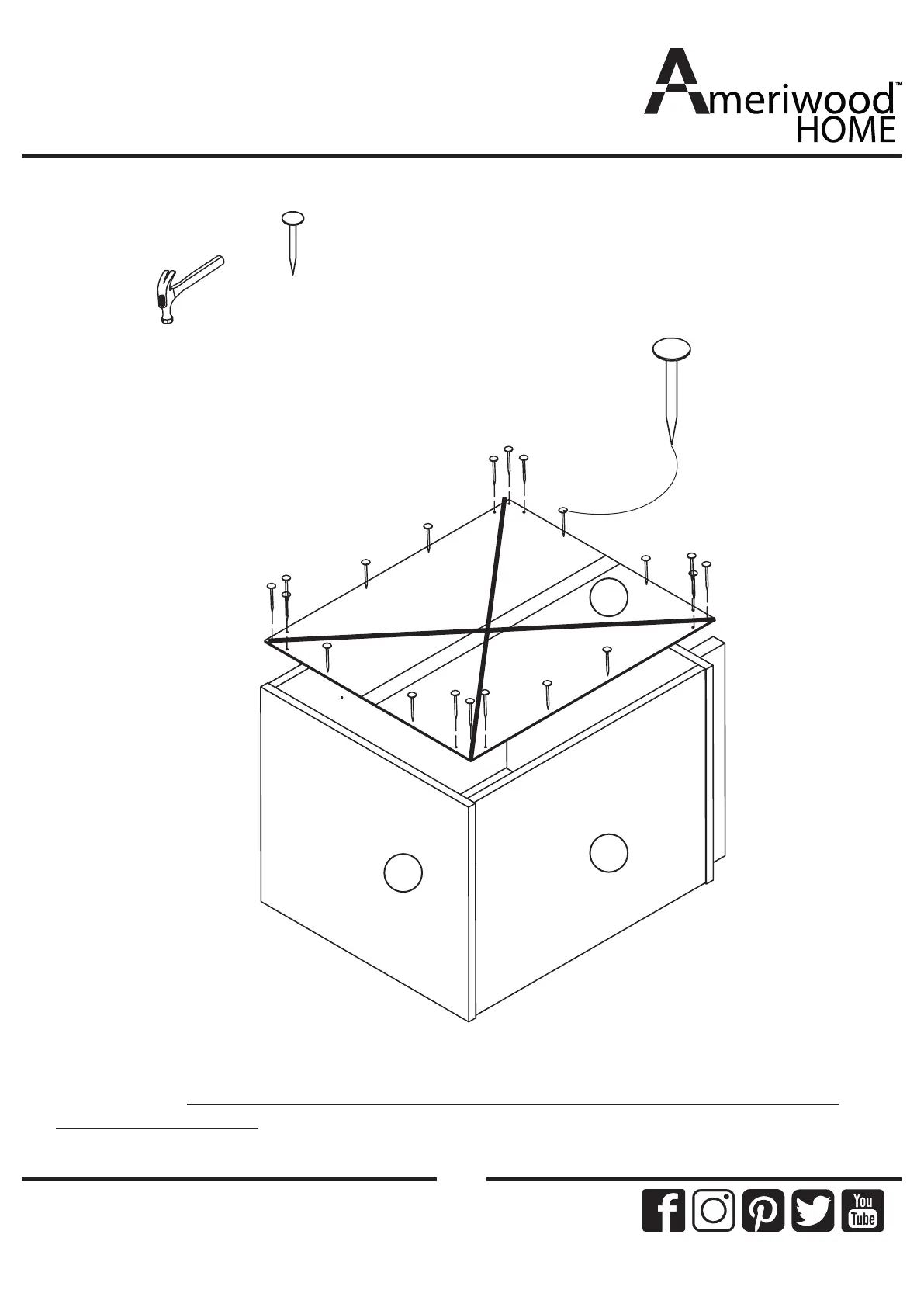 Ameriwood™
HOME

You
Tube