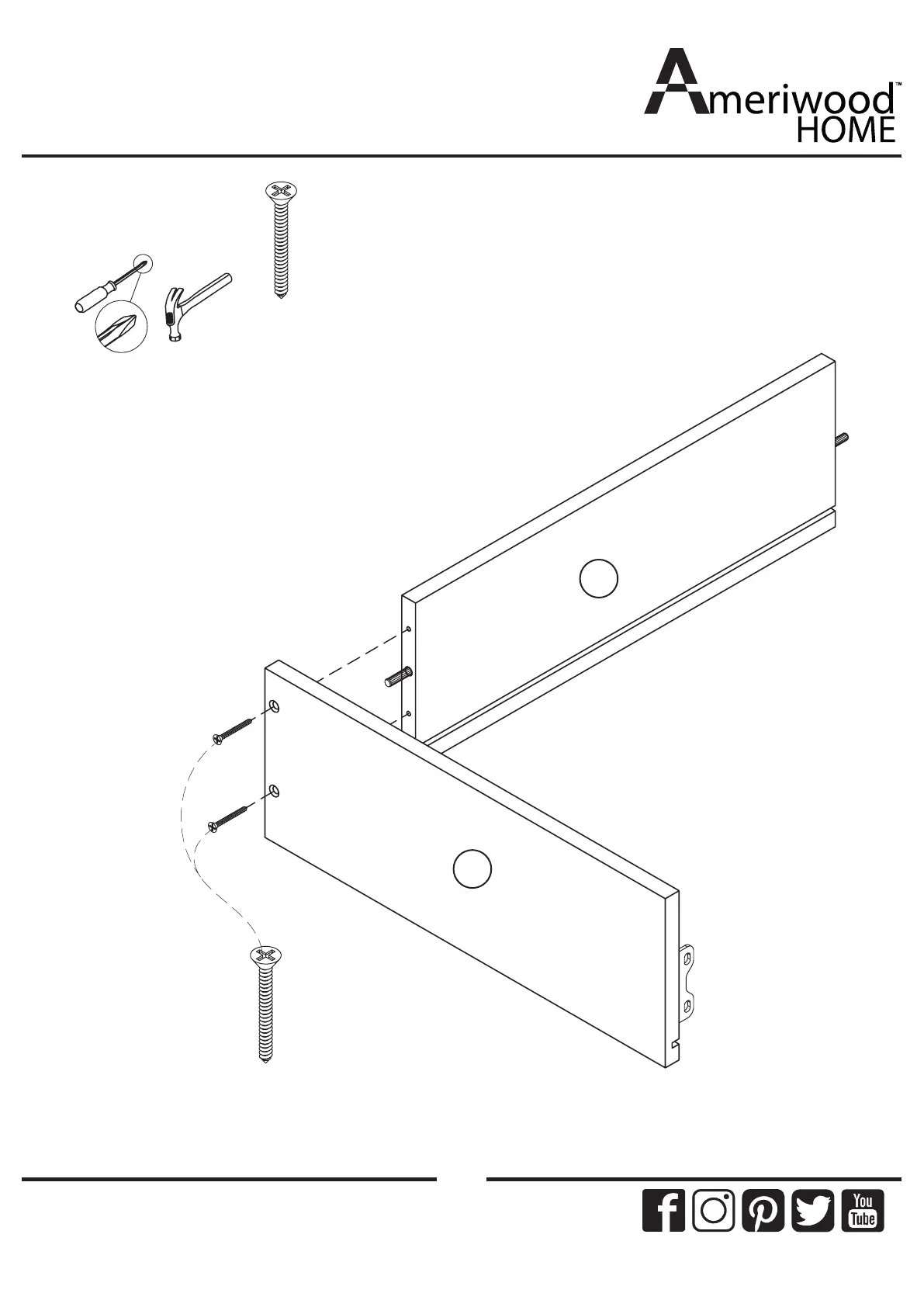 Ameriwood™
HOME

You
Tube