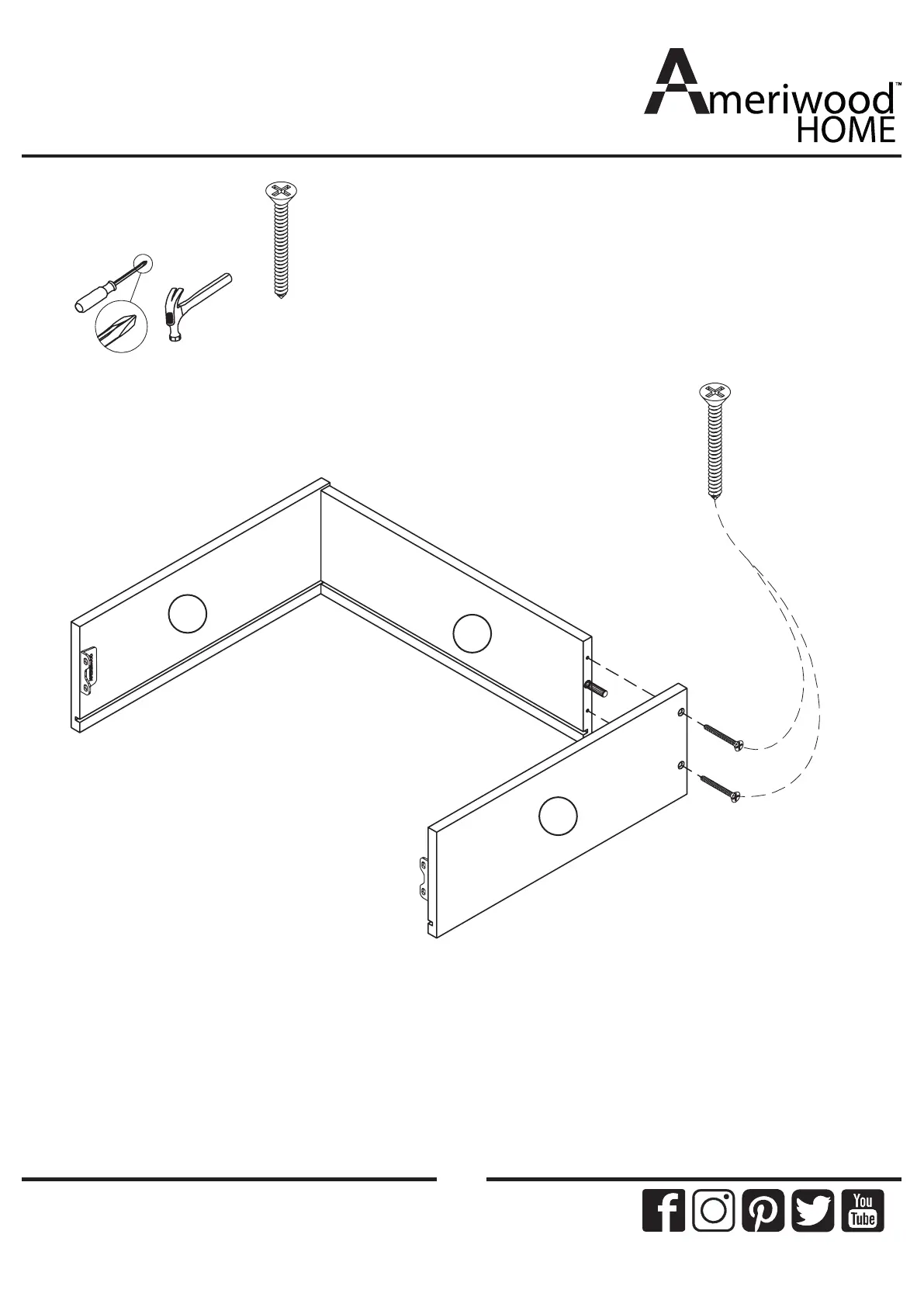 Ameriwood™
HOME

You Tube