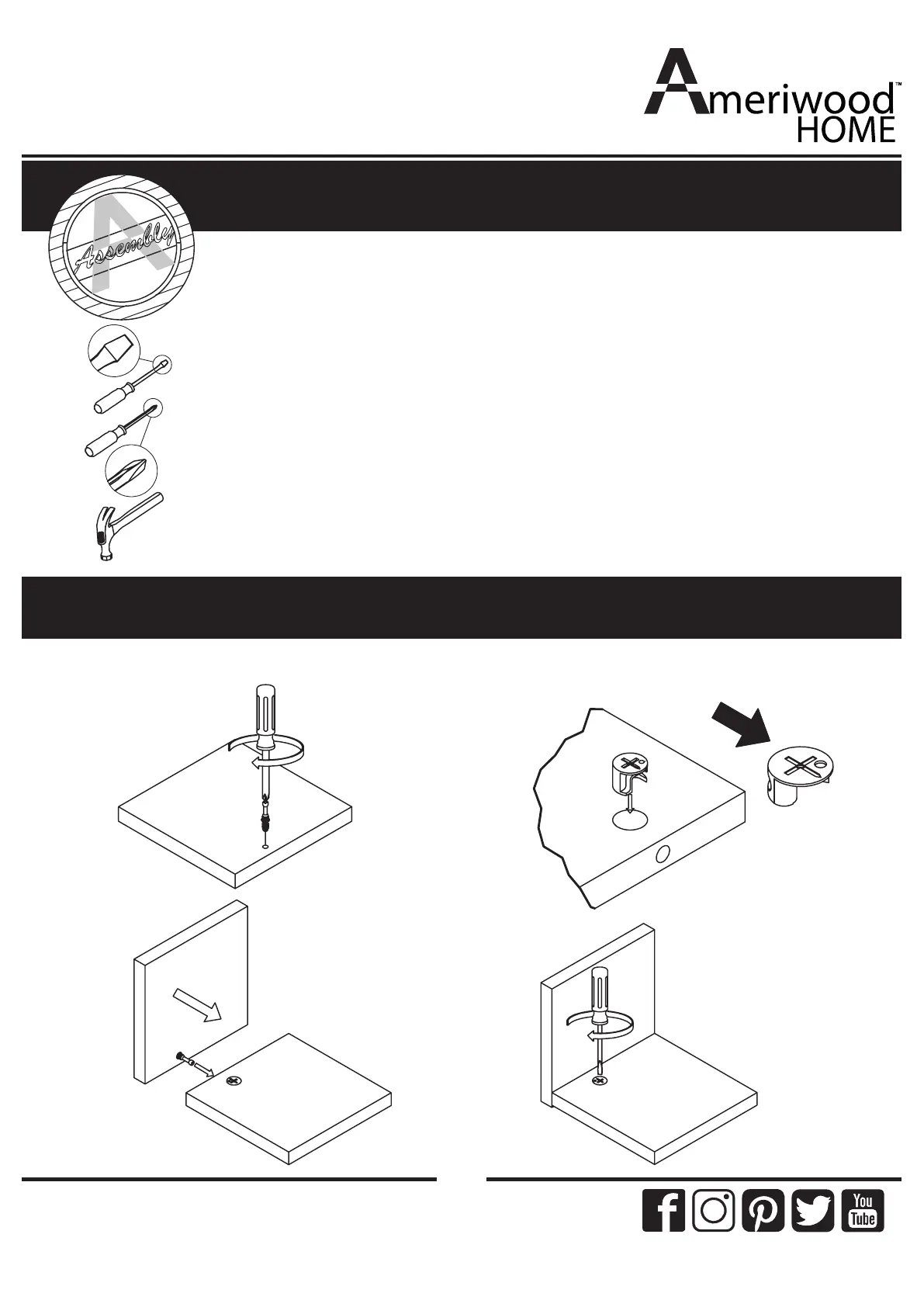 Ameriwood™
HOME

Assembly

You
Tube