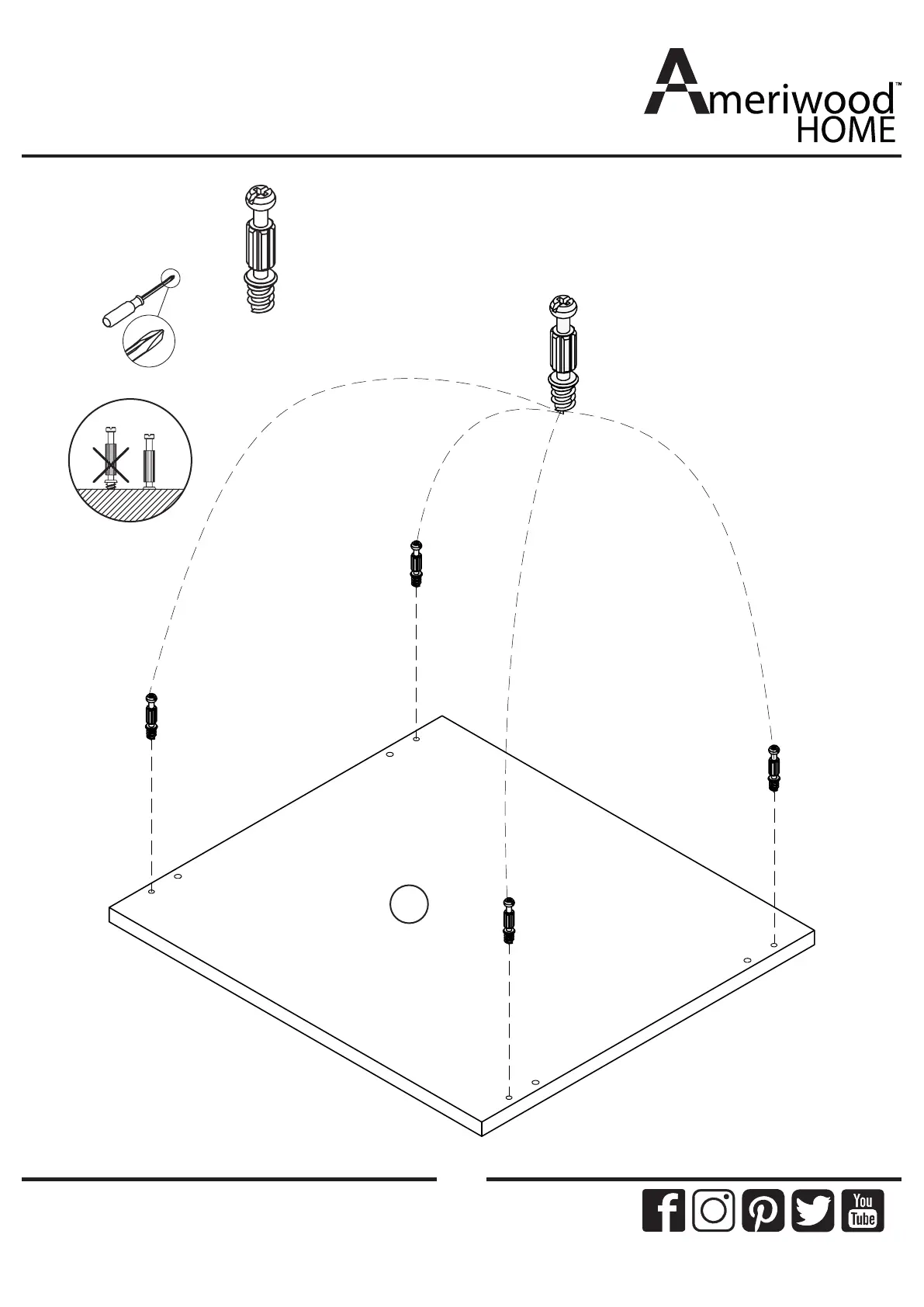 Ameriwood™
HOME

You
Tube