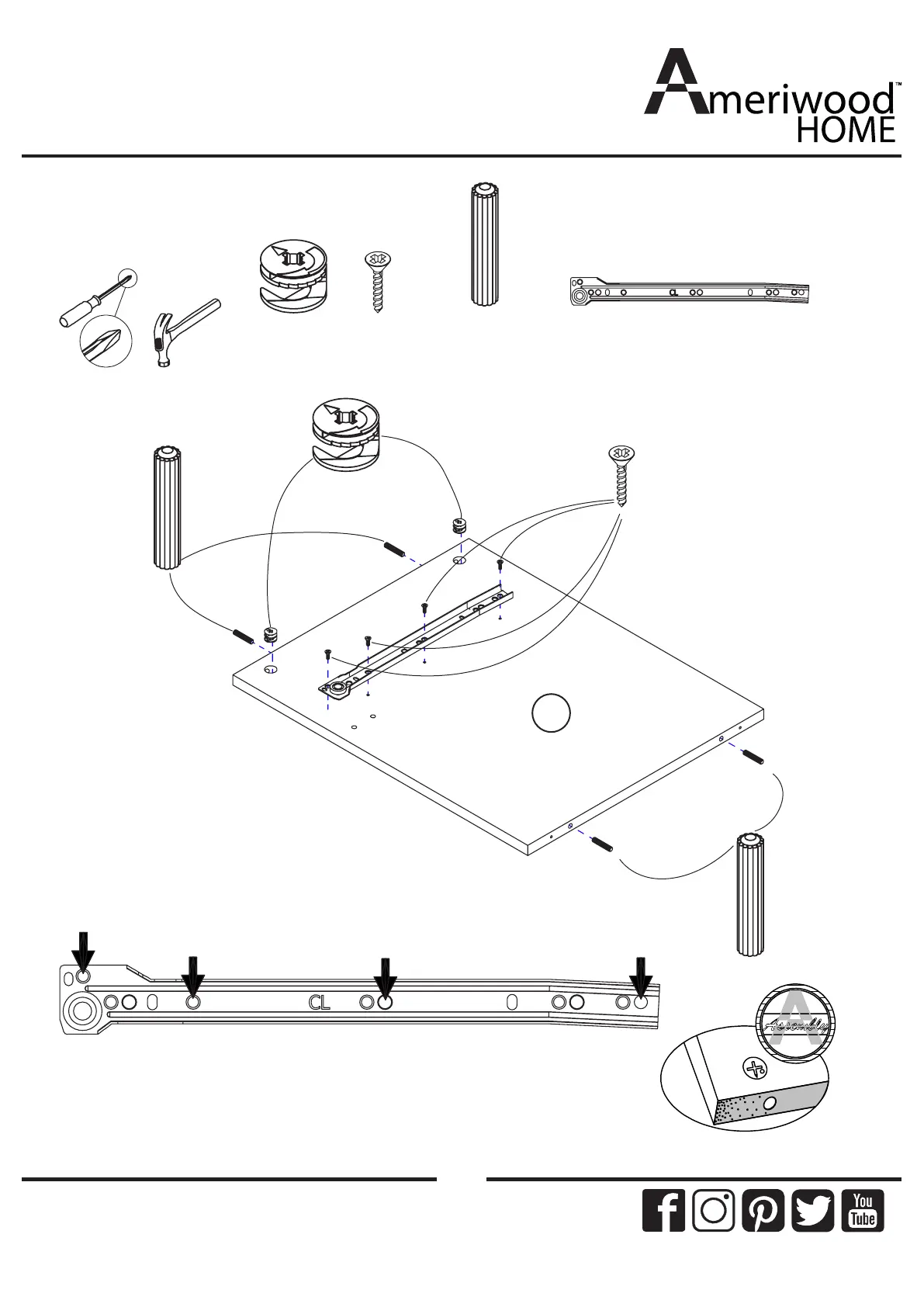 Ameriwood™ HOME

CL

CL

Assembly

You Tube