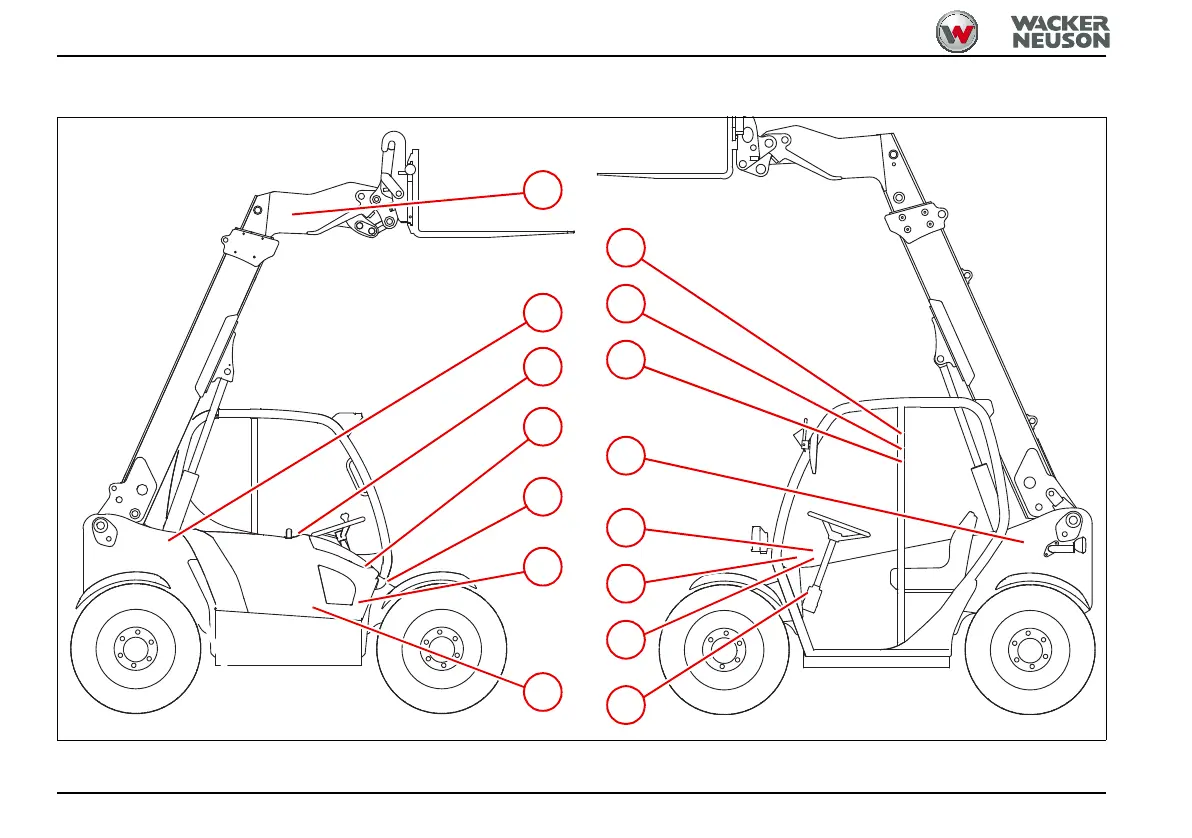 WACKER NEUSON