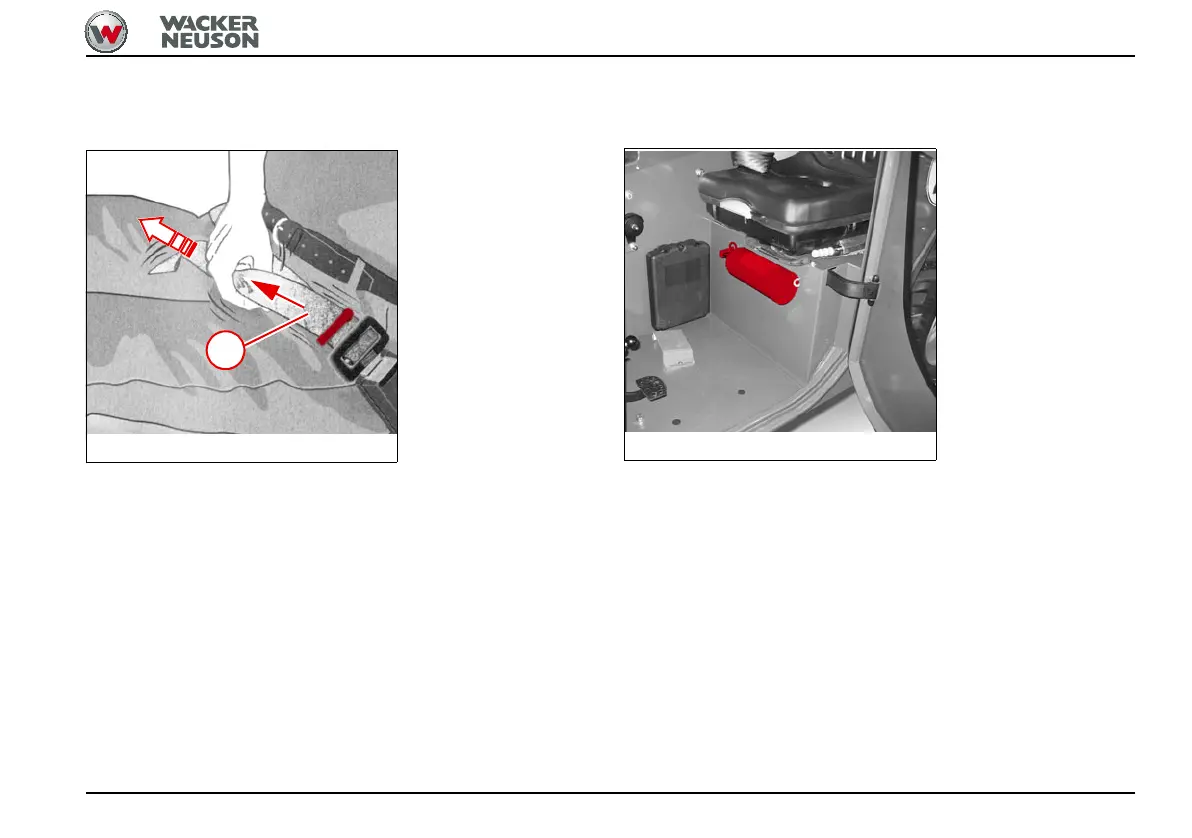 WACKER
NEUSON