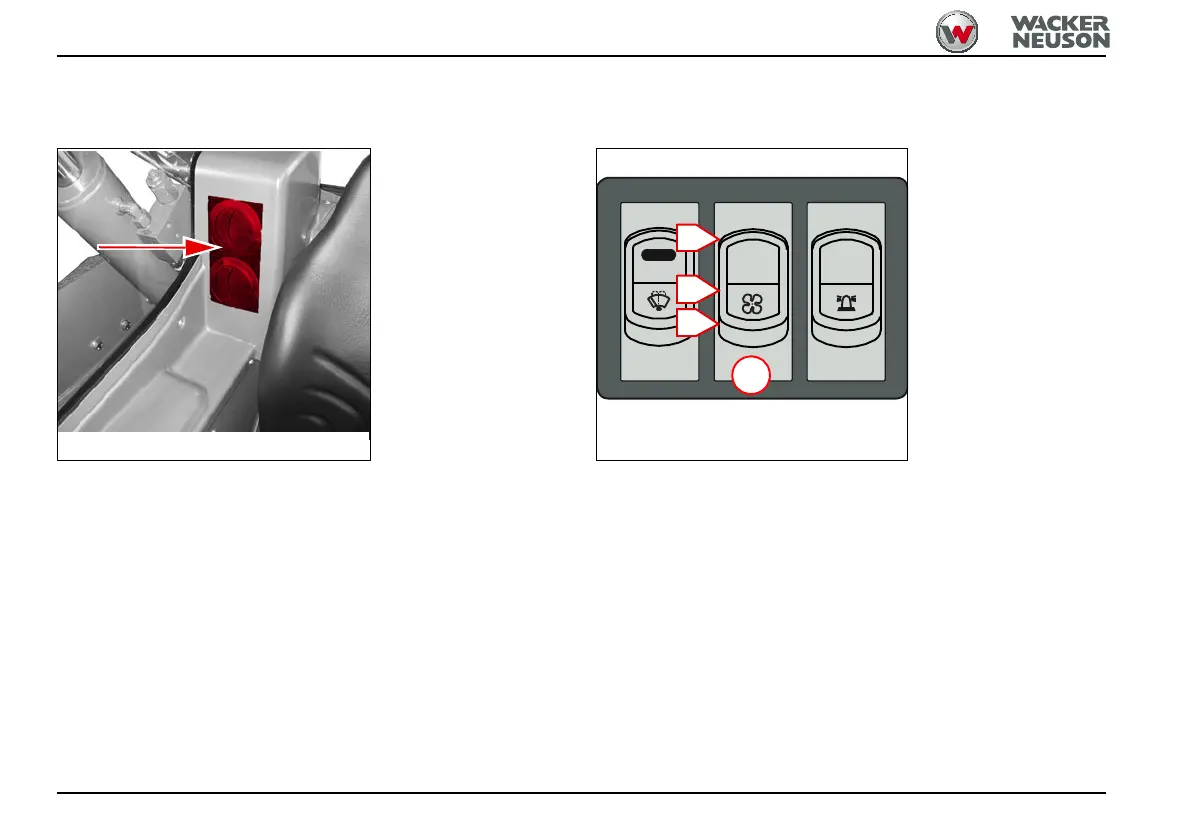 WACKER NEUSON