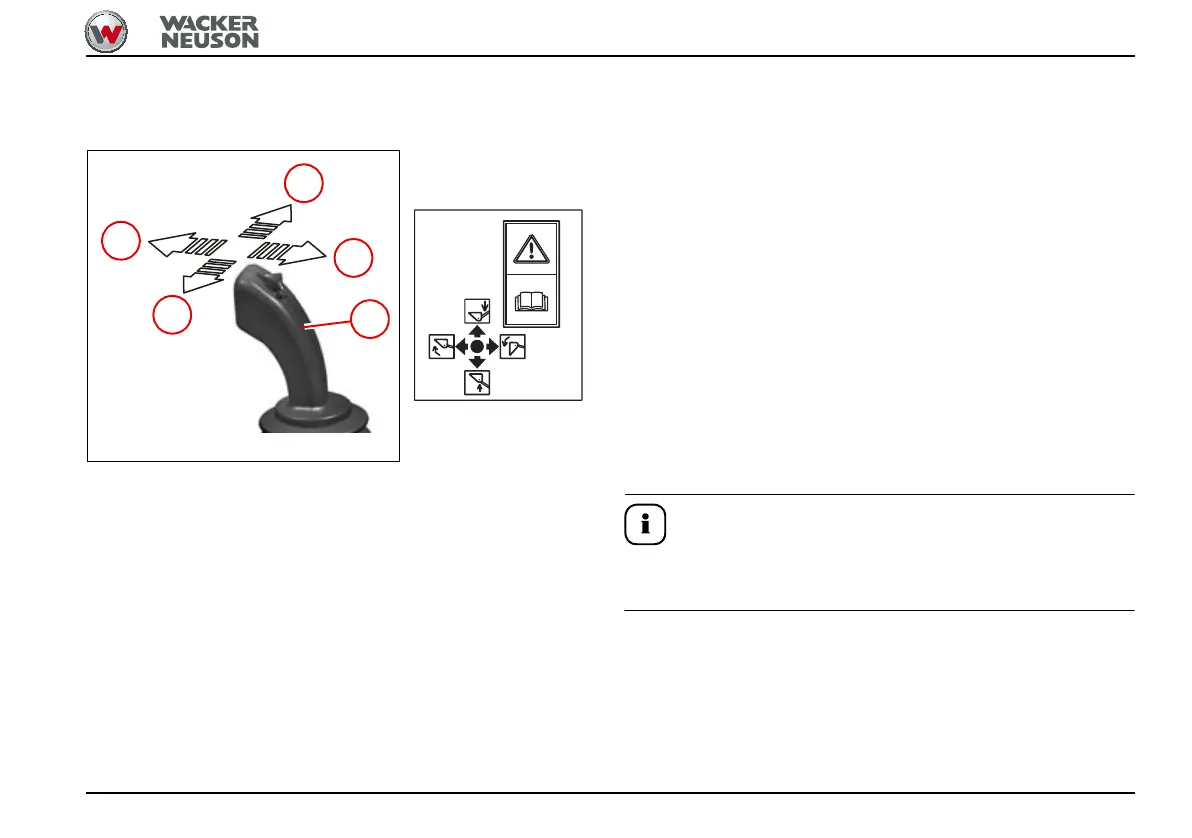 WACKER NEUSON