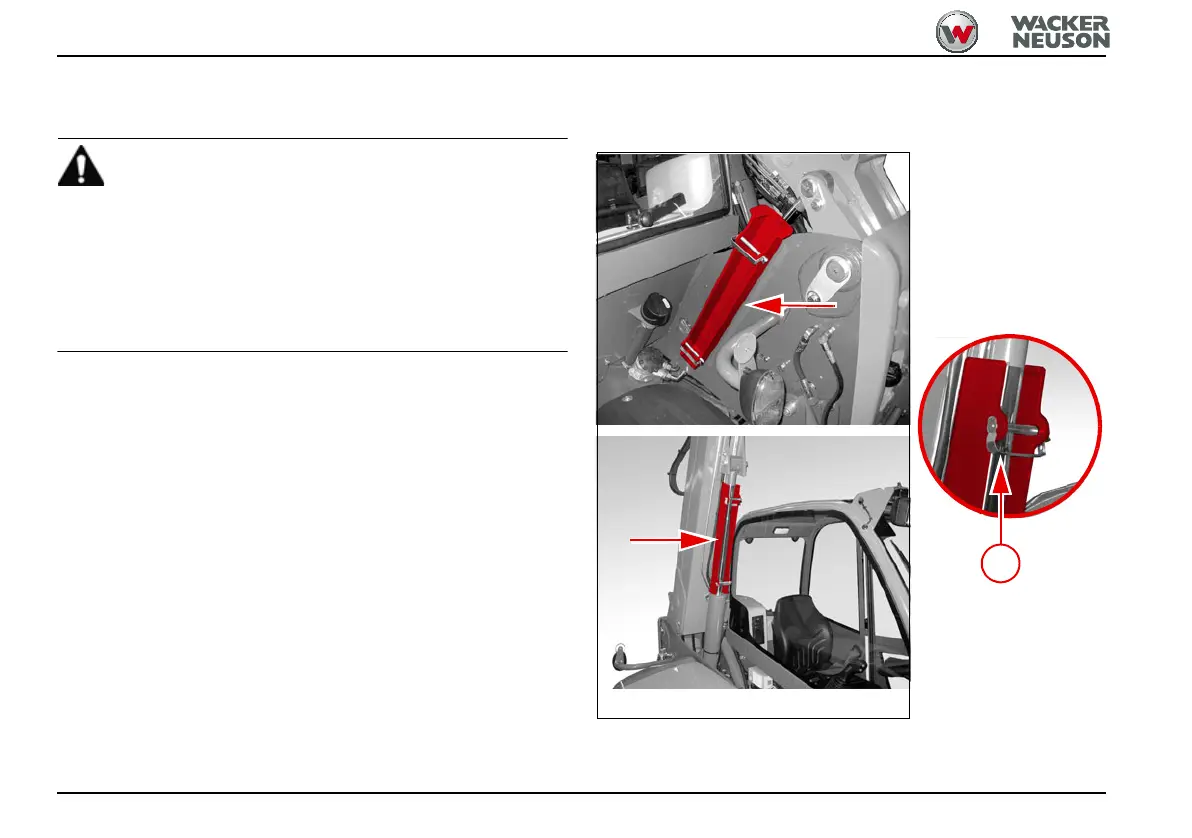 WACKER NEUSON