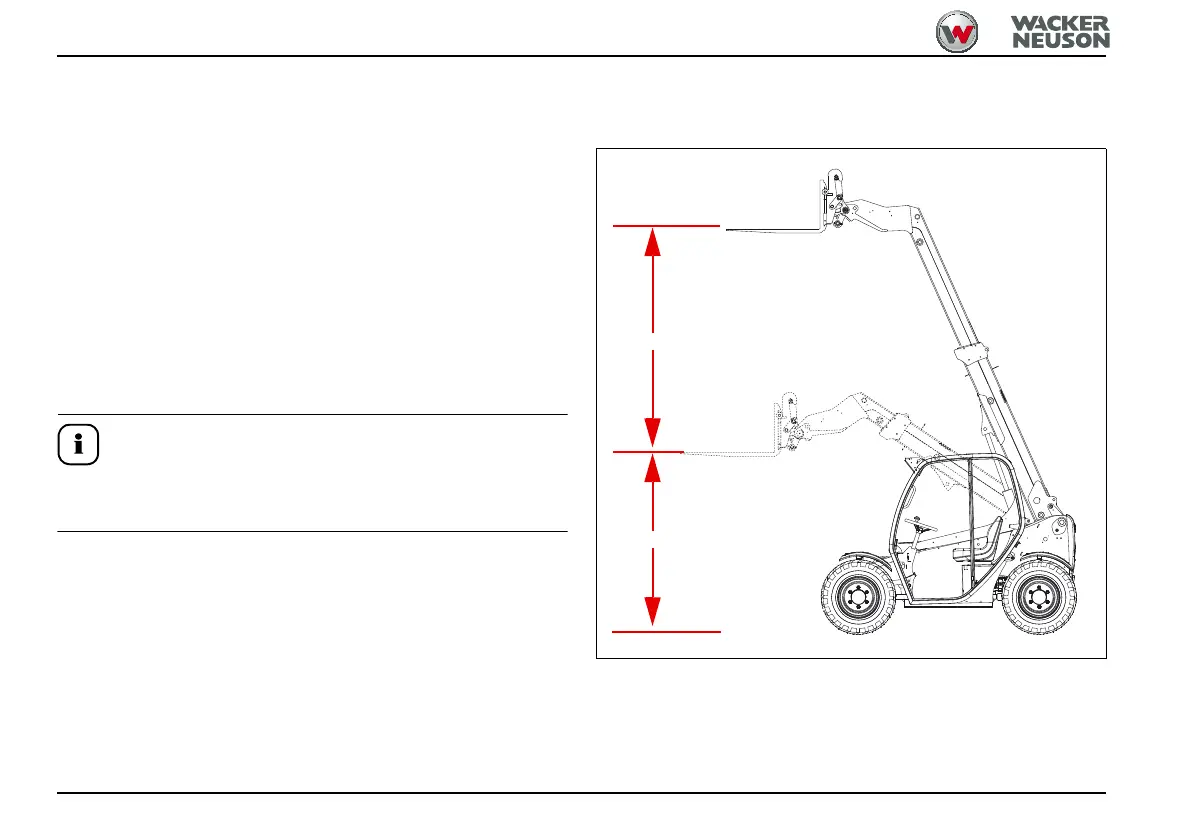 WACKER NEUSON