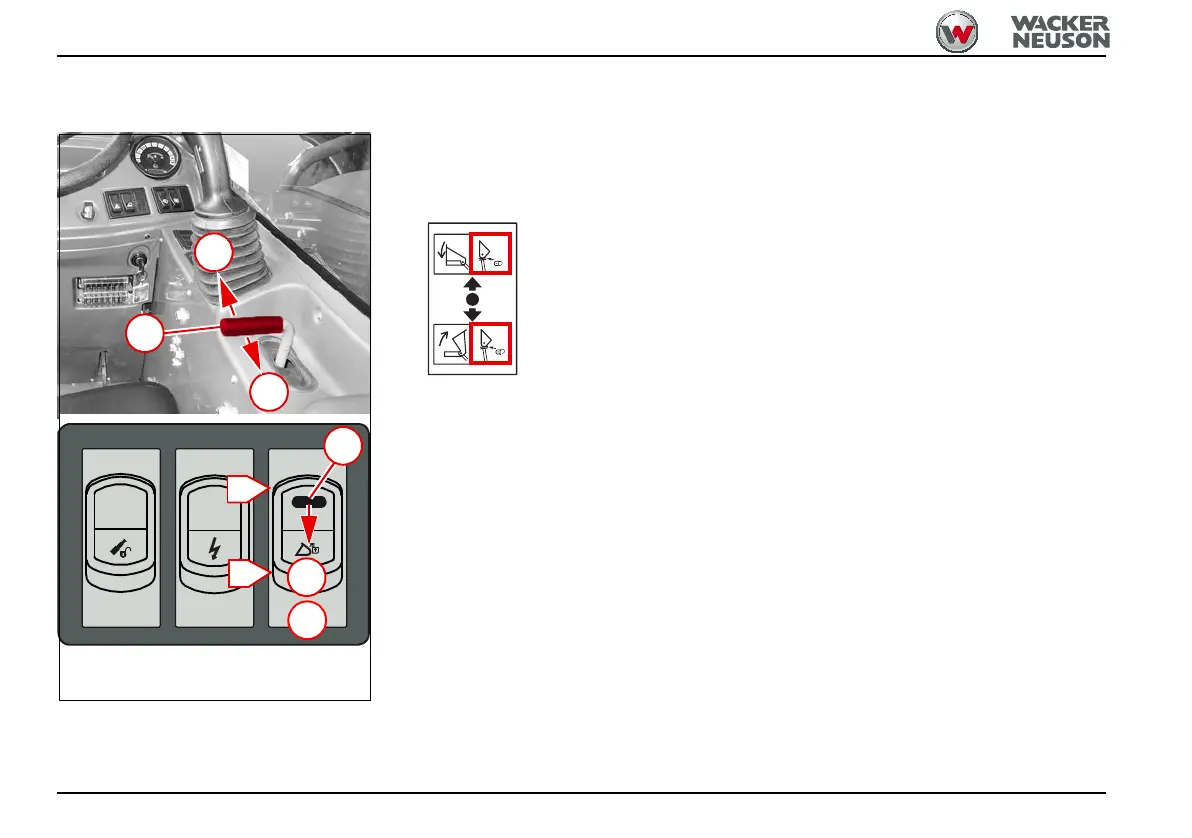 WACKER NEUSON