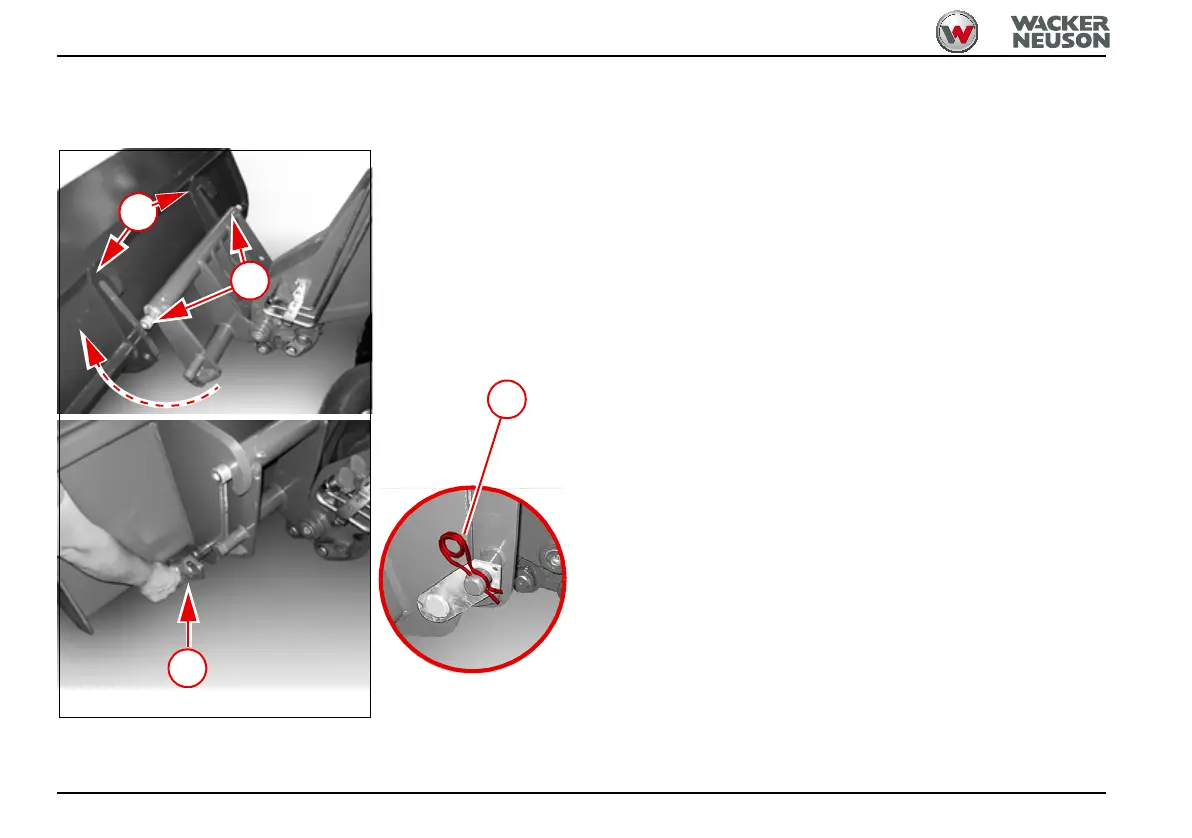 WACKER NEUSON