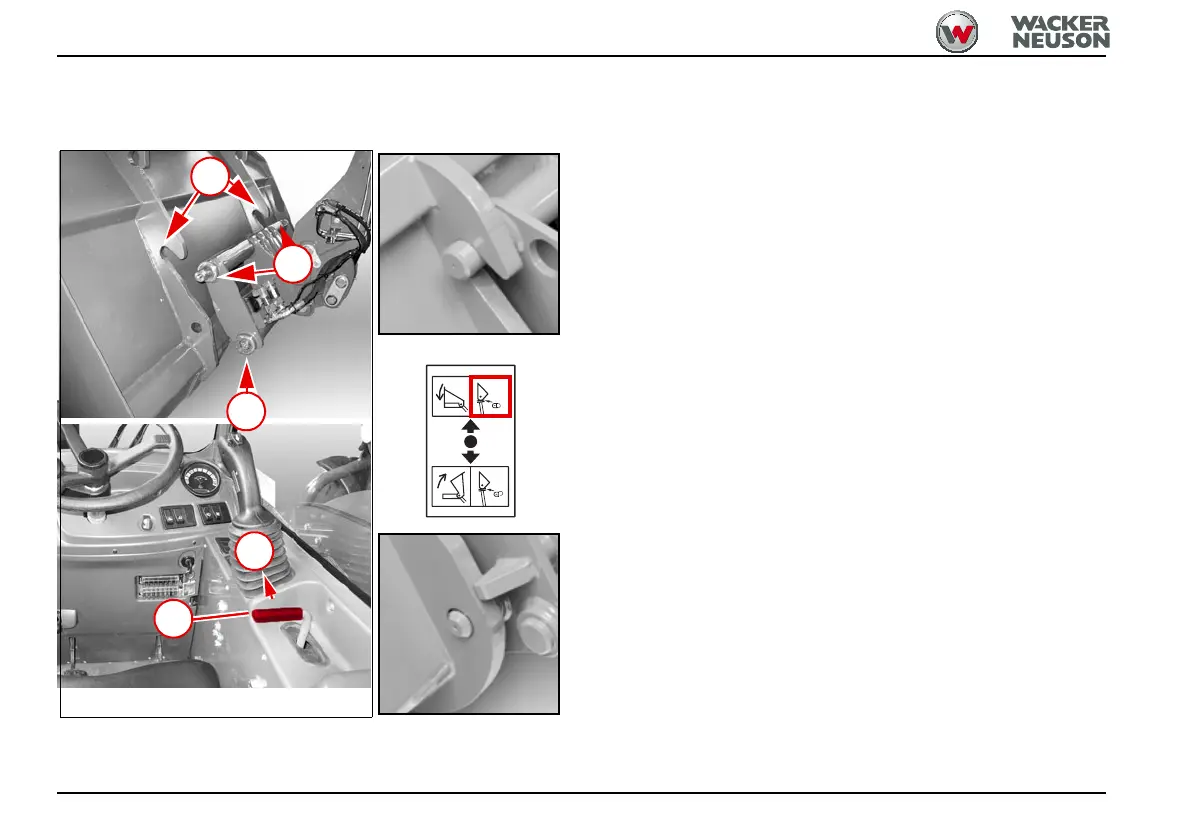 WACKER NEUSON