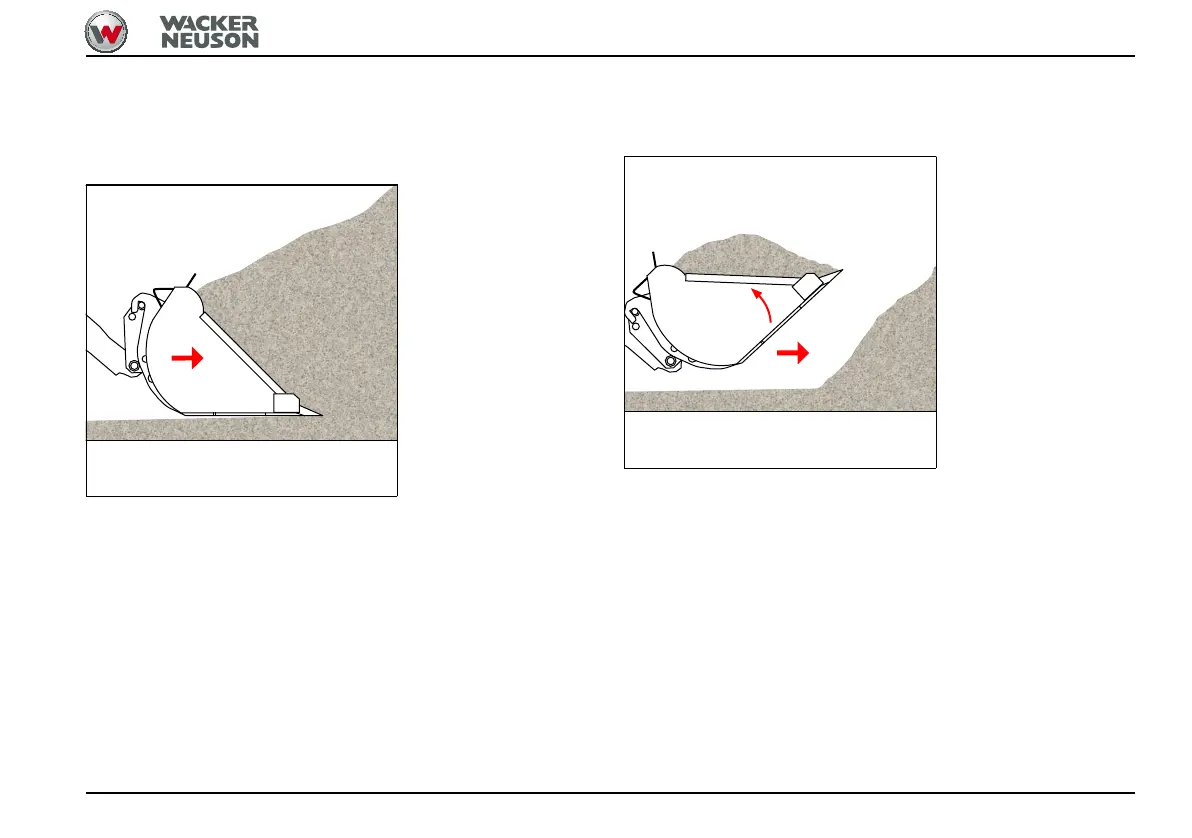 WACKER NEUSON