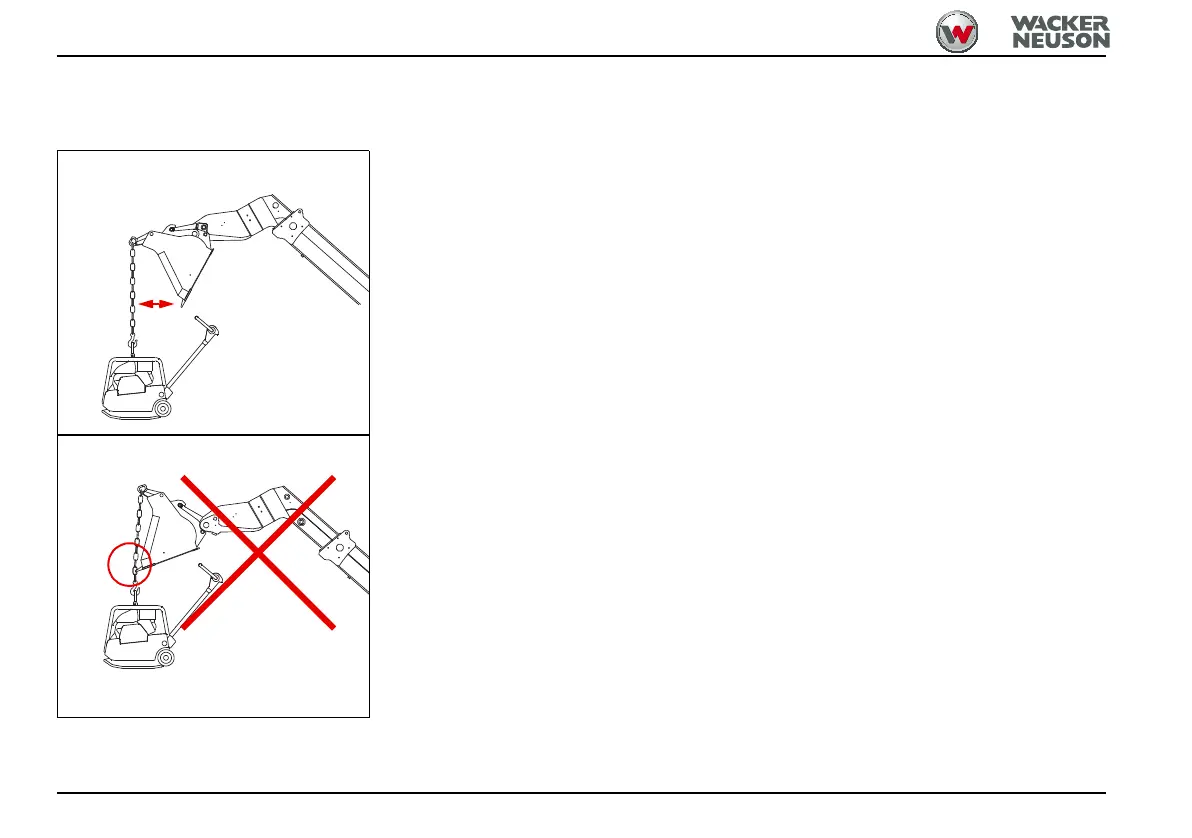 WACKER NEUSON