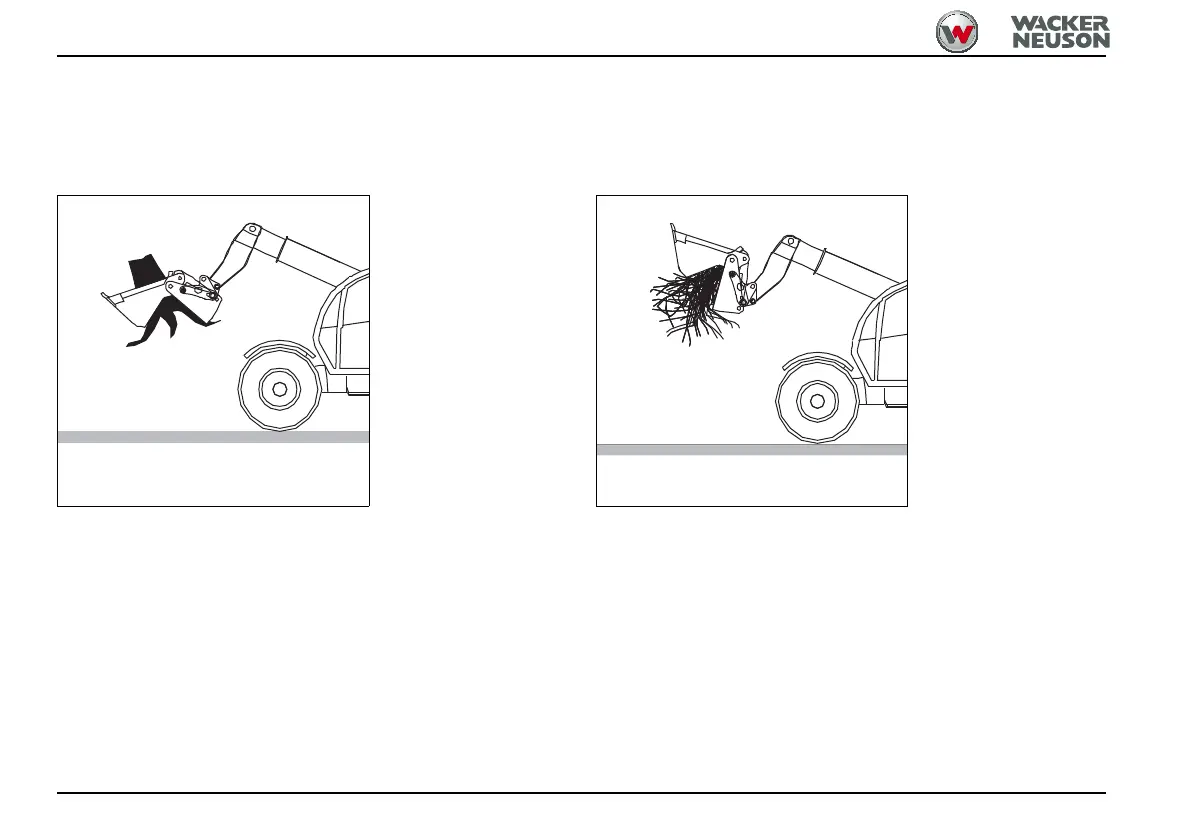 WACKER NEUSON