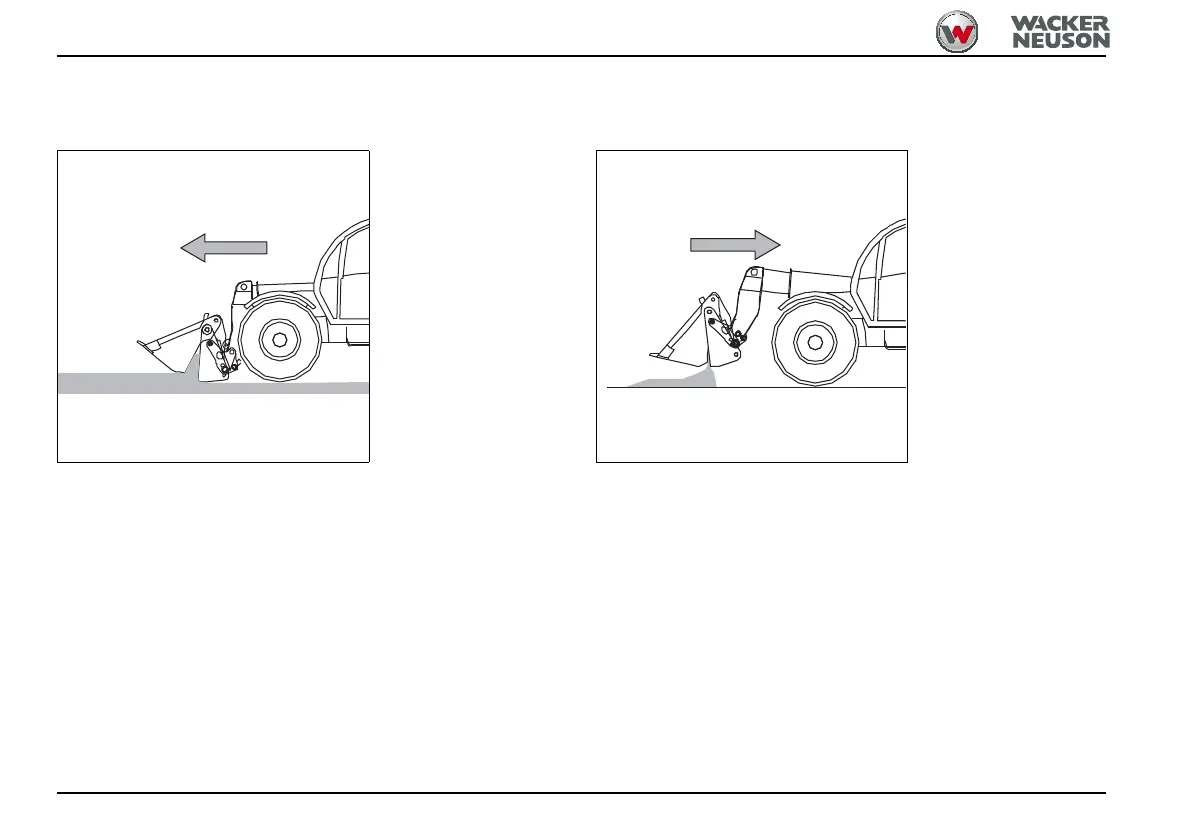 WACKER NEUSON