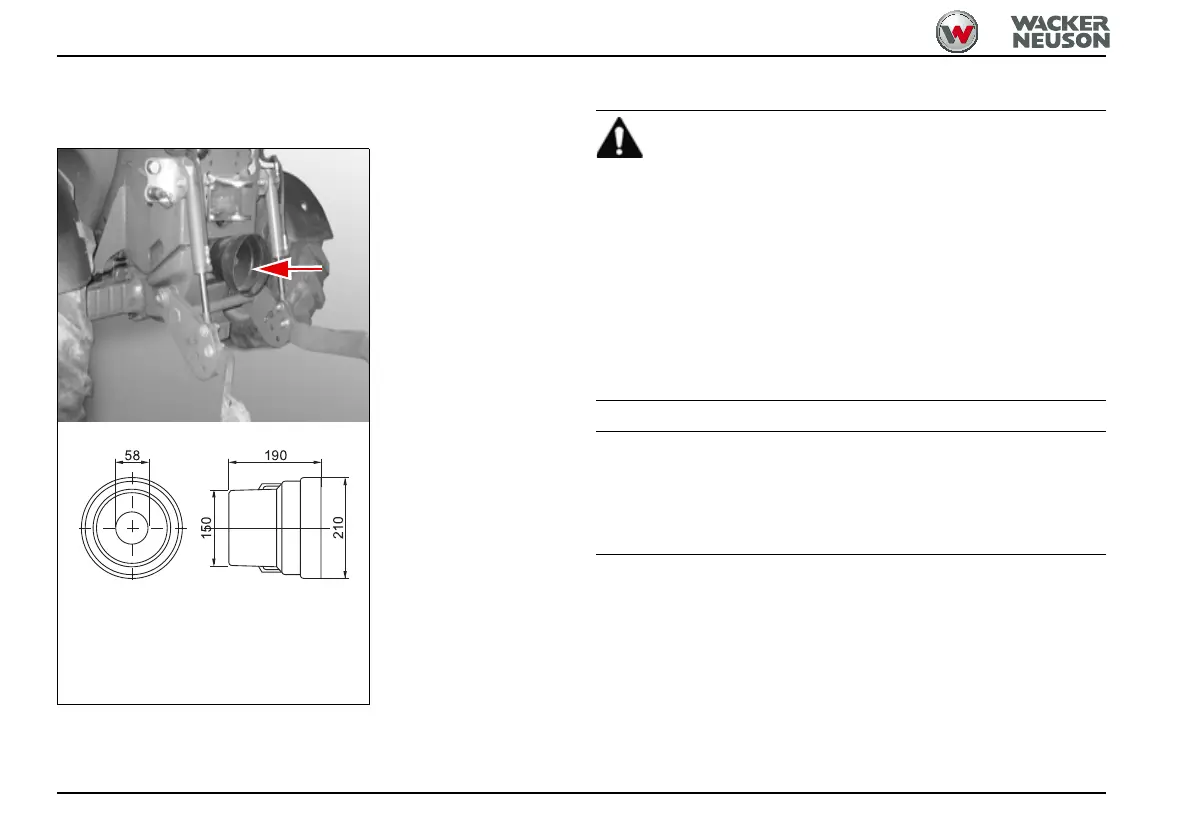 WACKER NEUSON

58

190

150

210