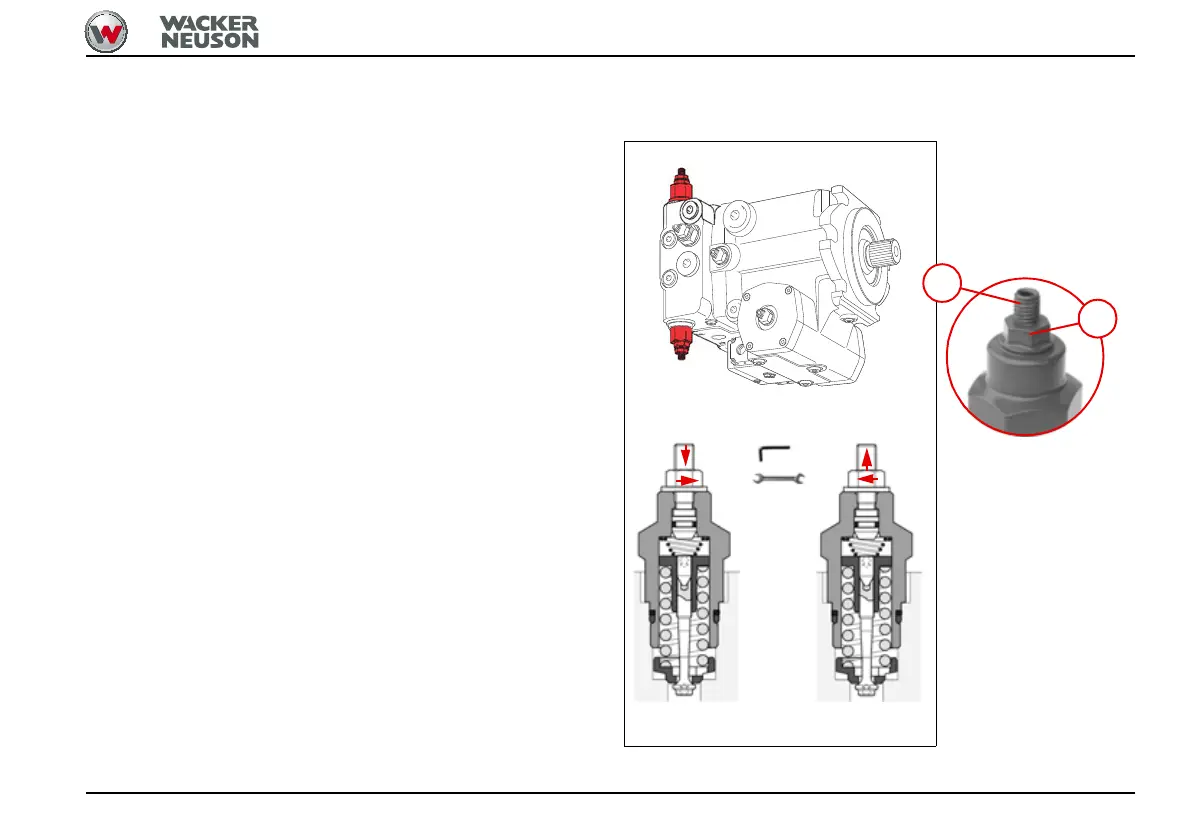 WACKER NEUSON