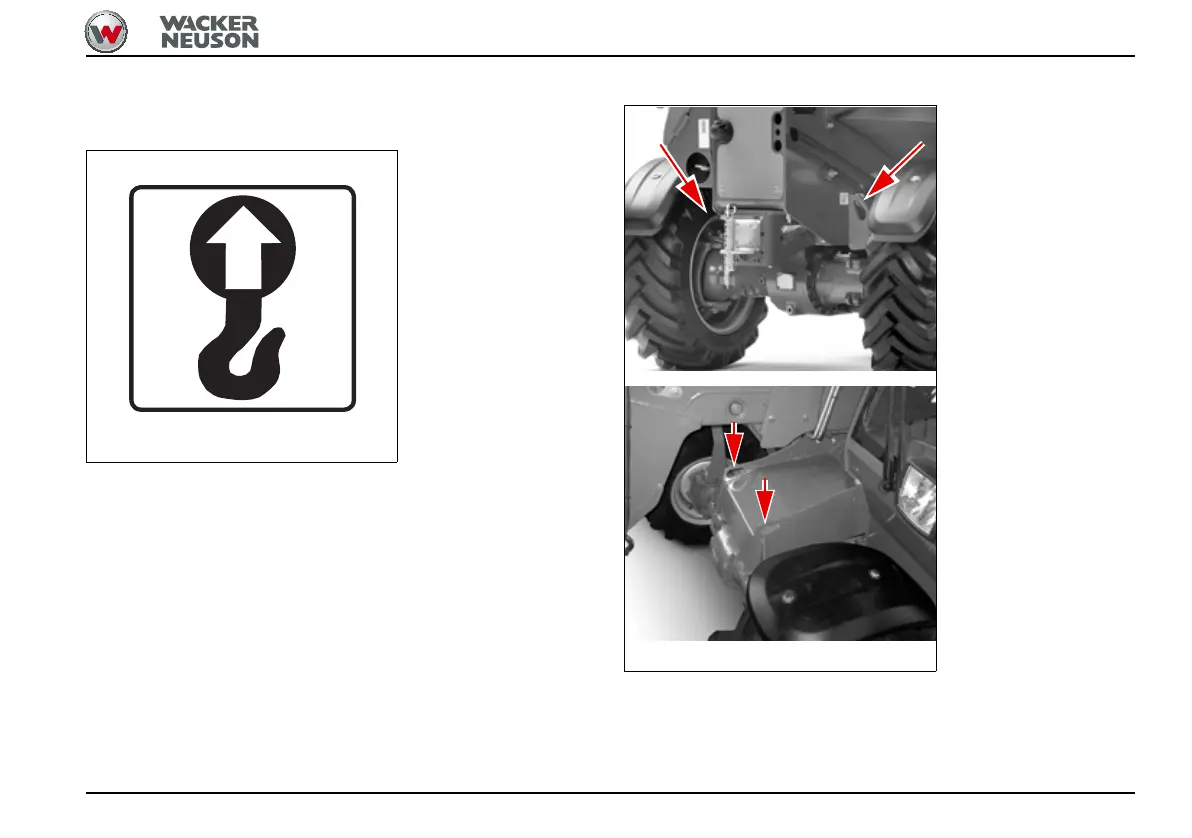 WACKER NEUSON