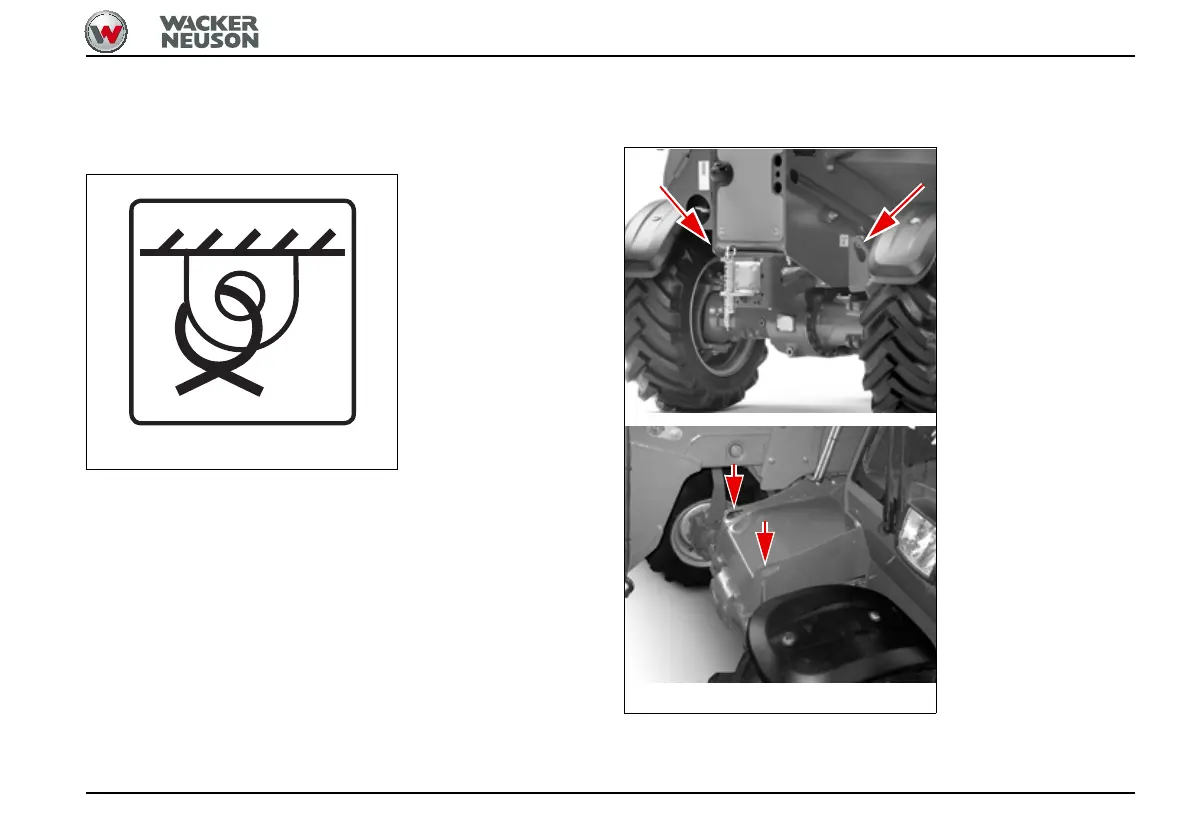 WACKER NEUSON