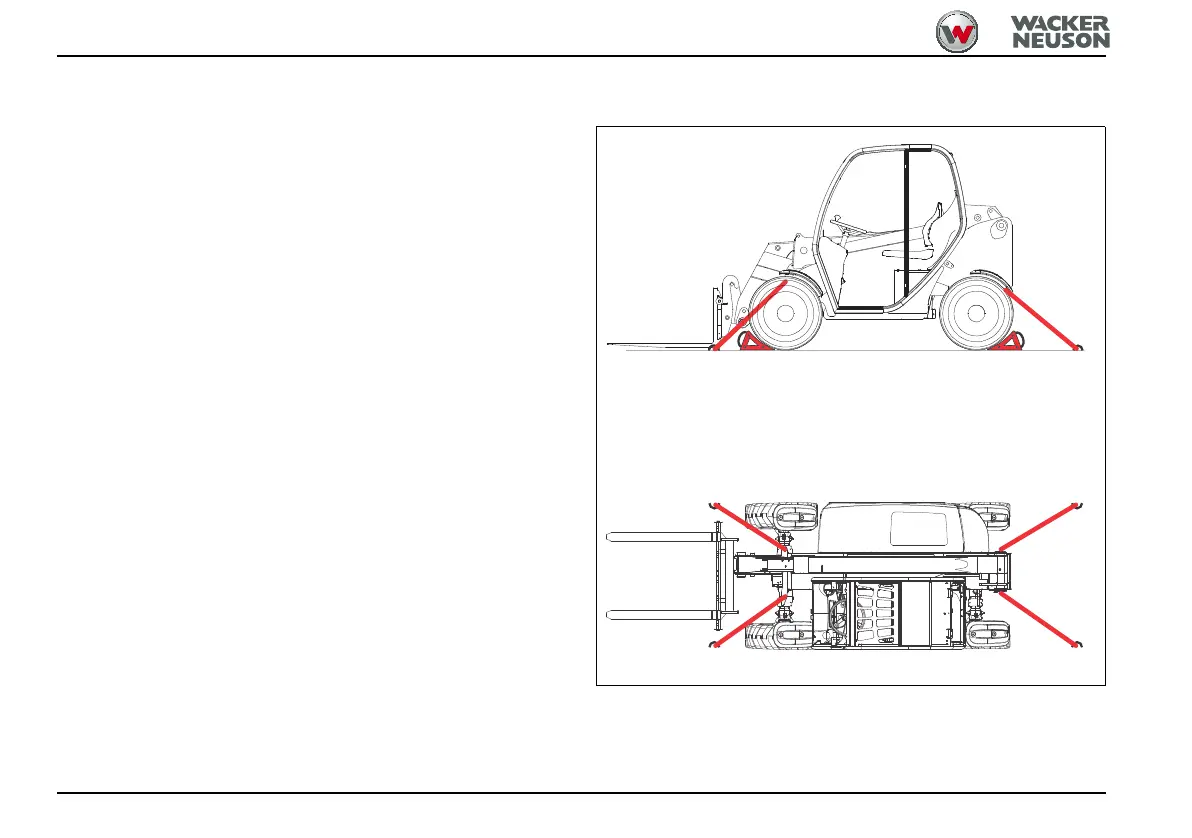 WACKER NEUSON