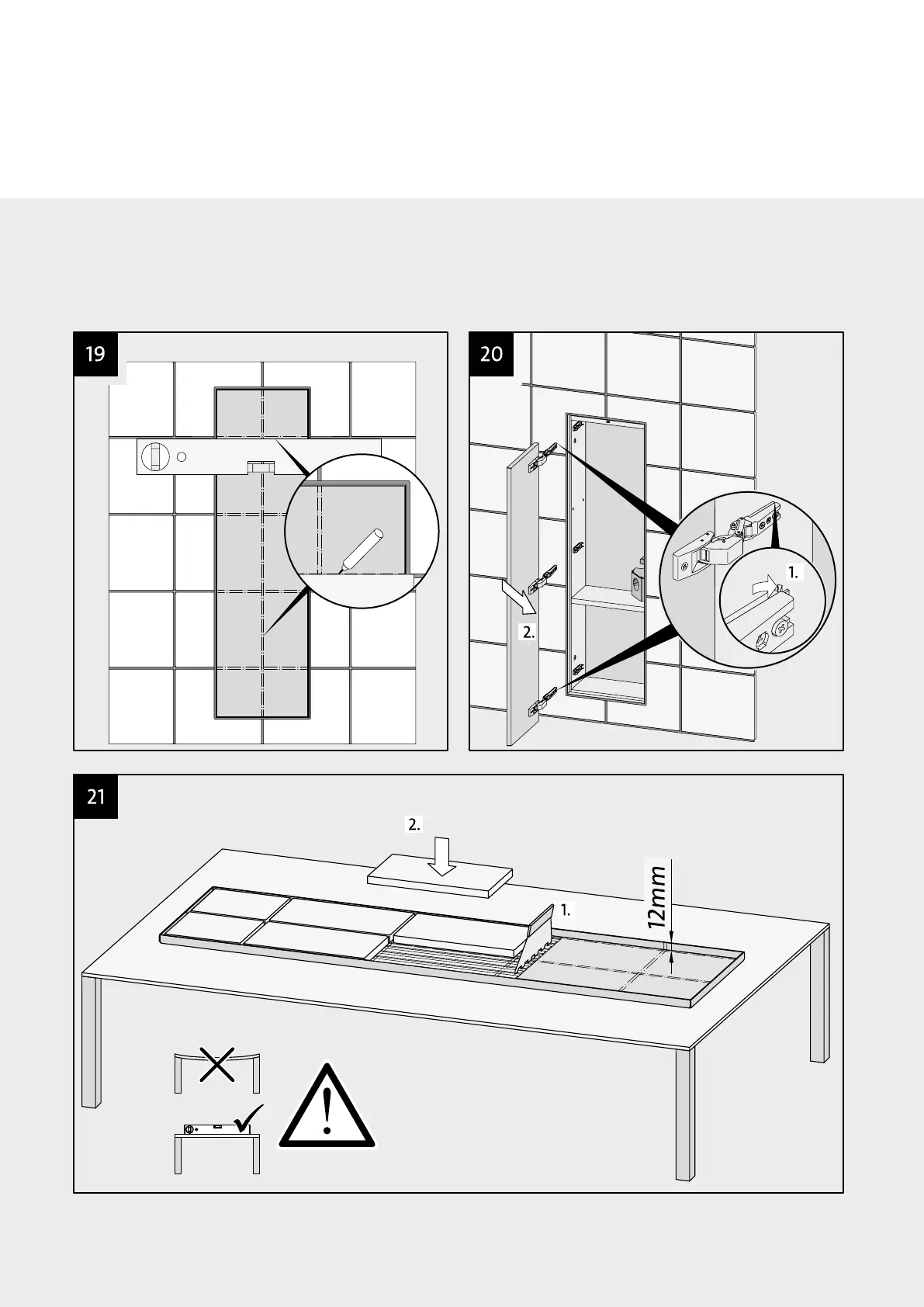 19

20

1.

2.

21

2.

1.

12mm