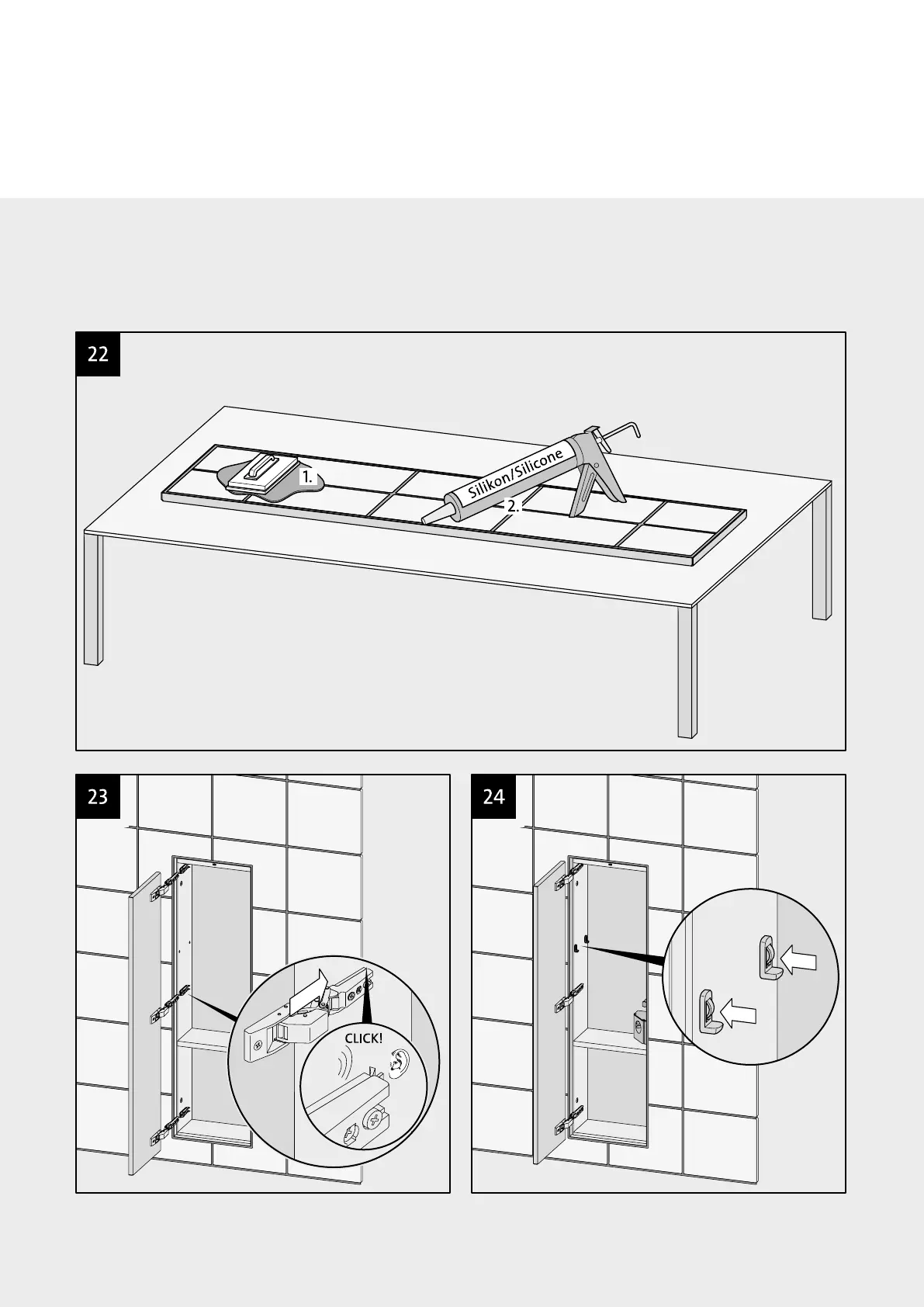 22

1.

Silikon/Silicone

2.

23

CLICK!

24