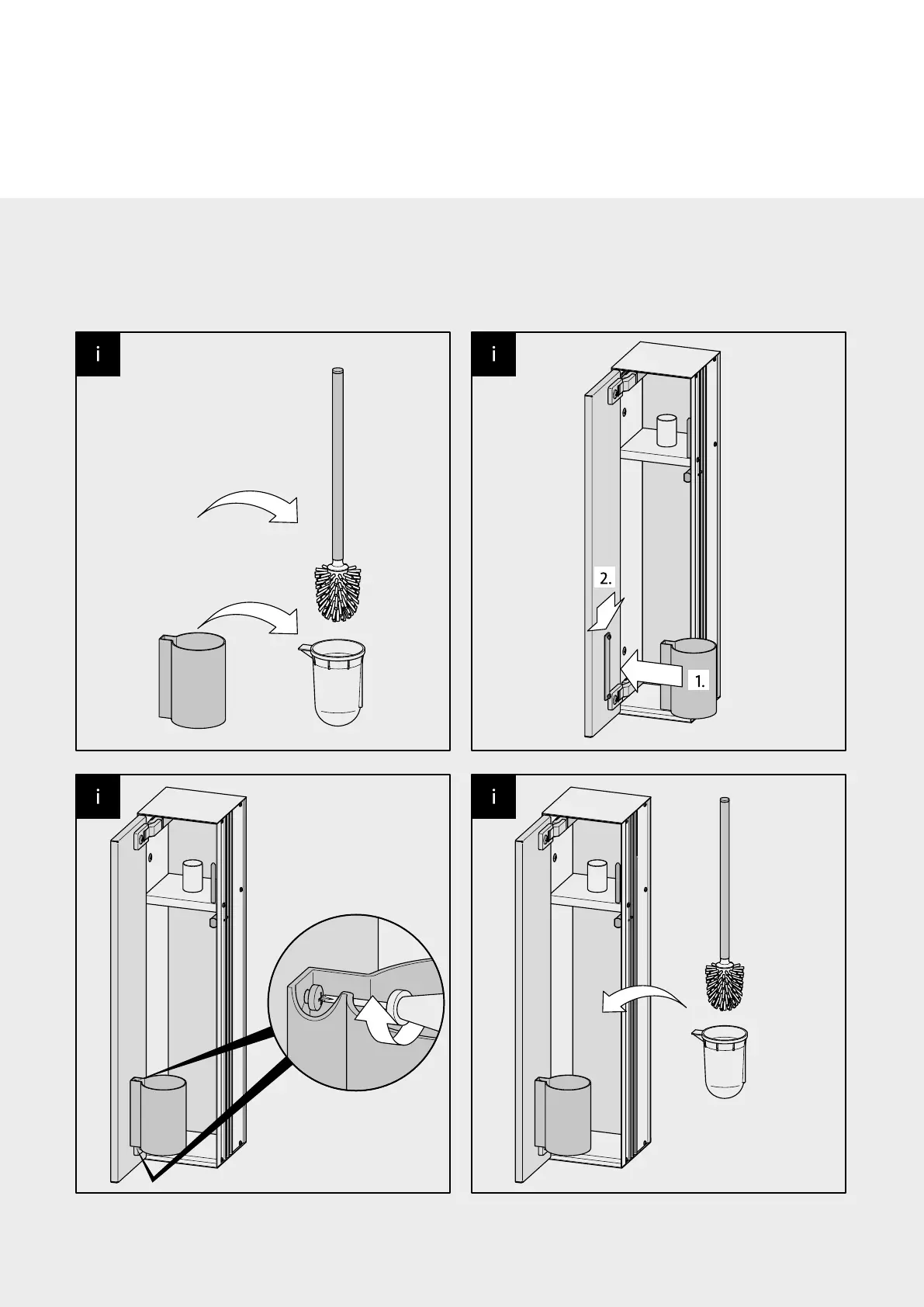 i

i

2.

1.

i

i