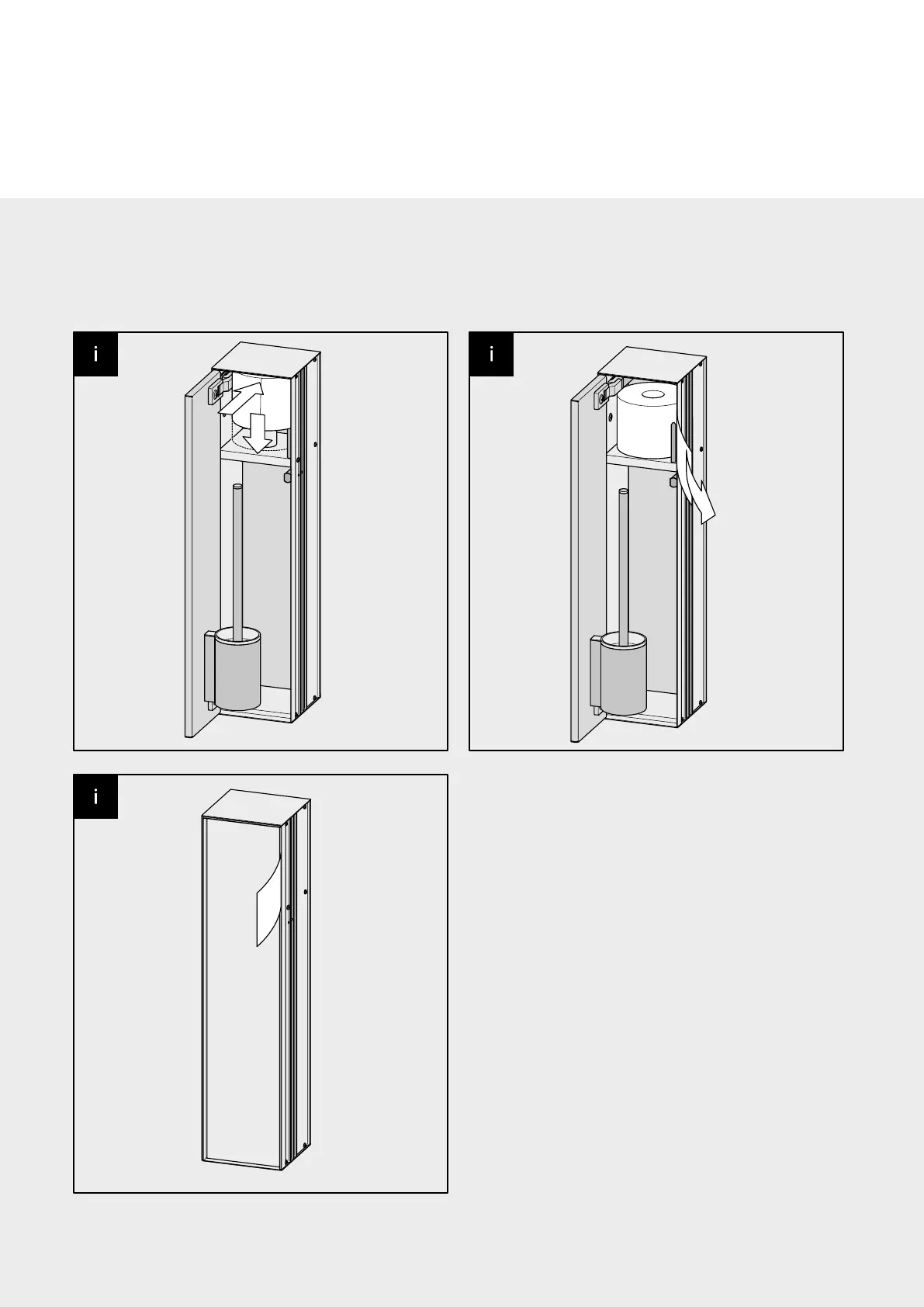 i

i

i