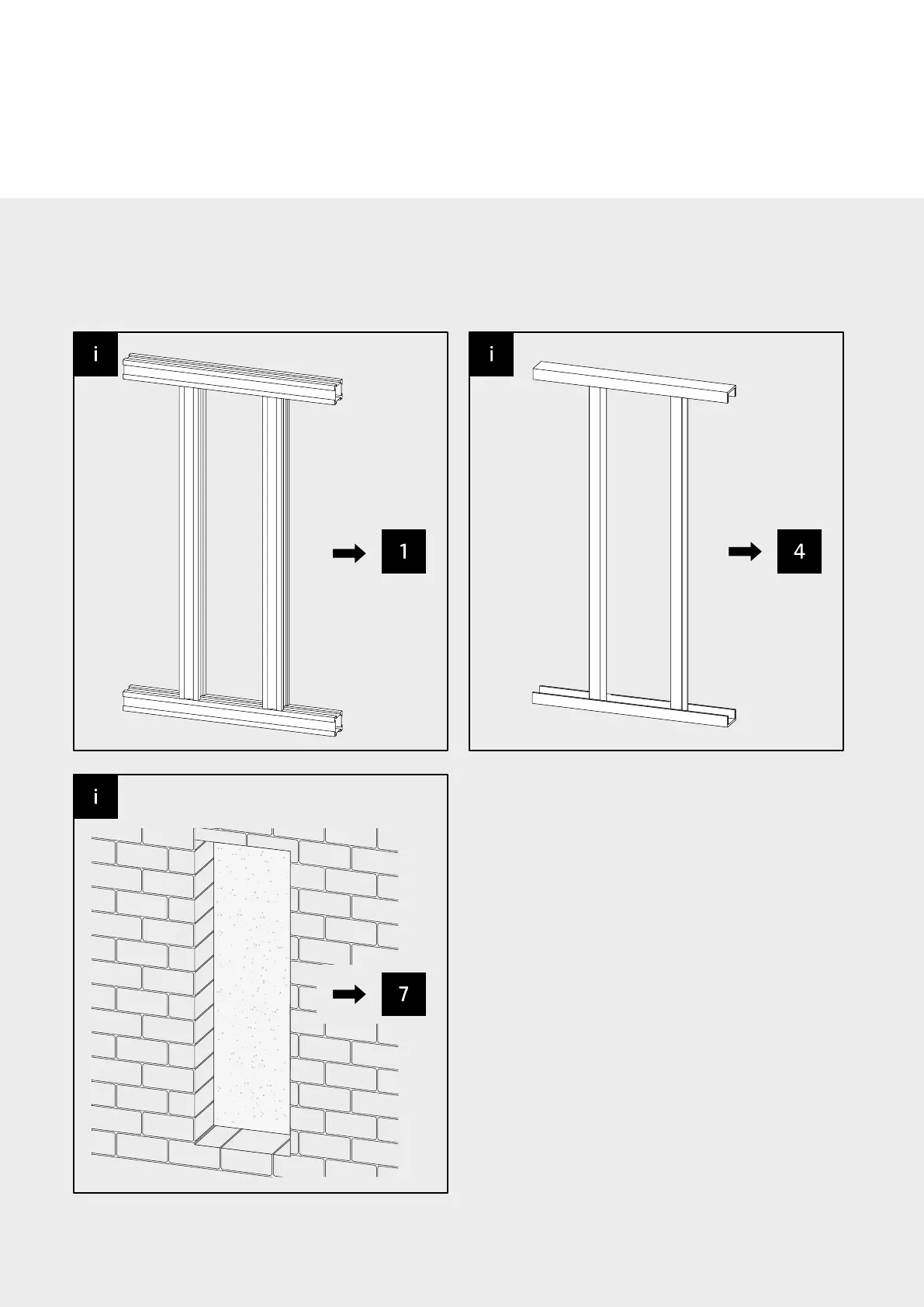 i

1

i

4

i

7