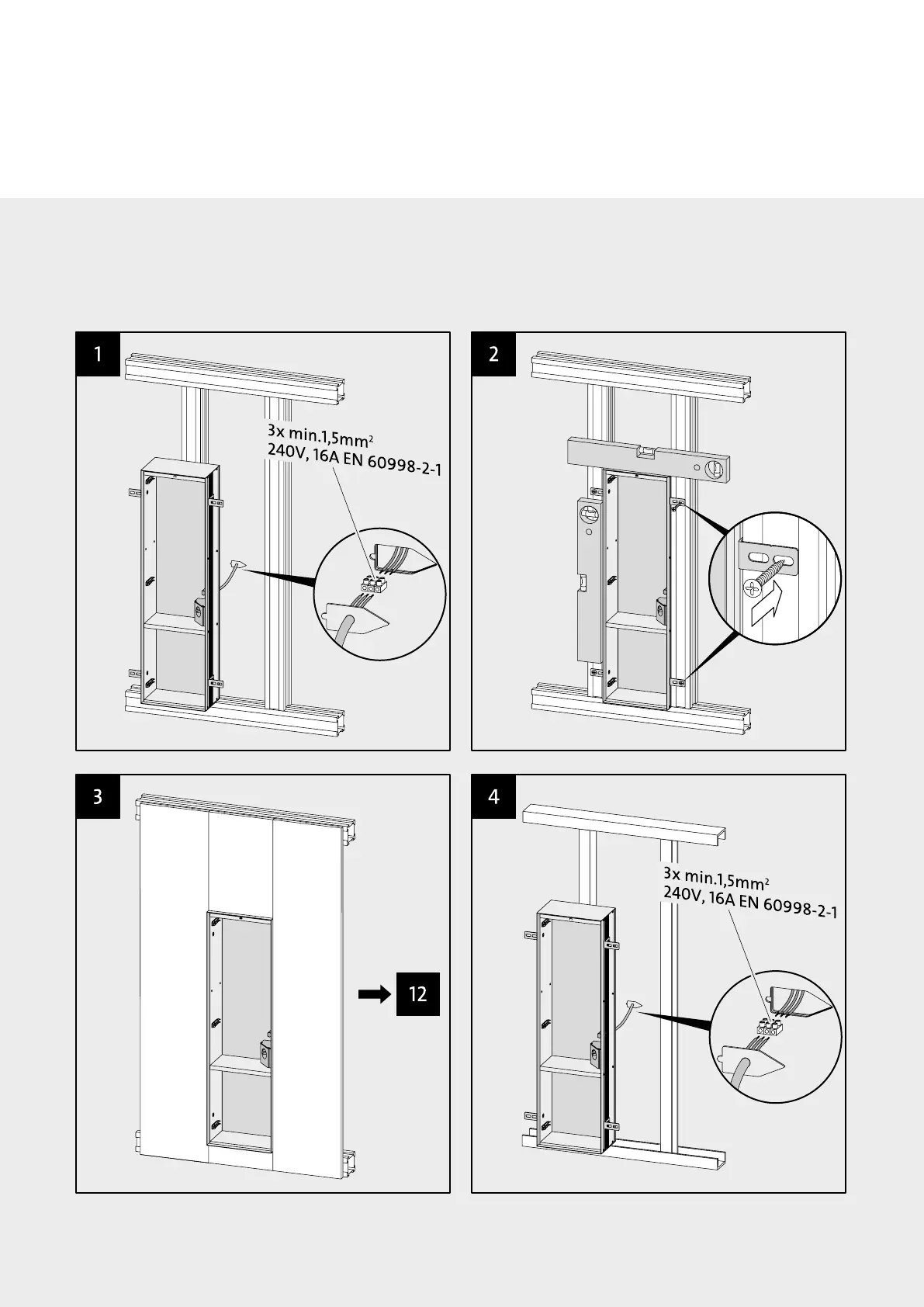 1

3x min.1,5mm$^2$
240V, 16A EN 60998-2-1

2

3

12

4

3x min.1,5mm$^2$
240V, 16A EN 60998-2-1