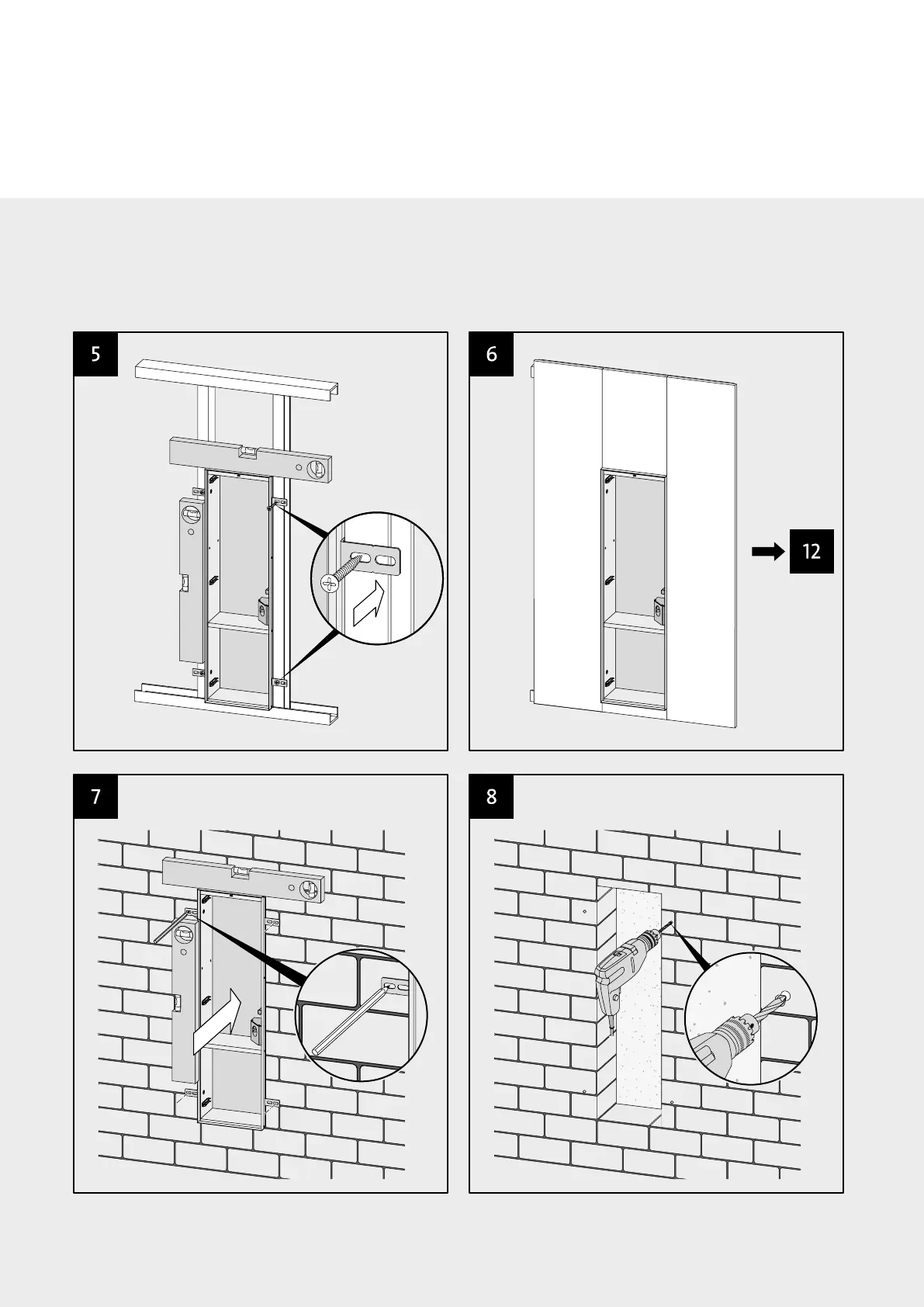 5

6

12

7

8