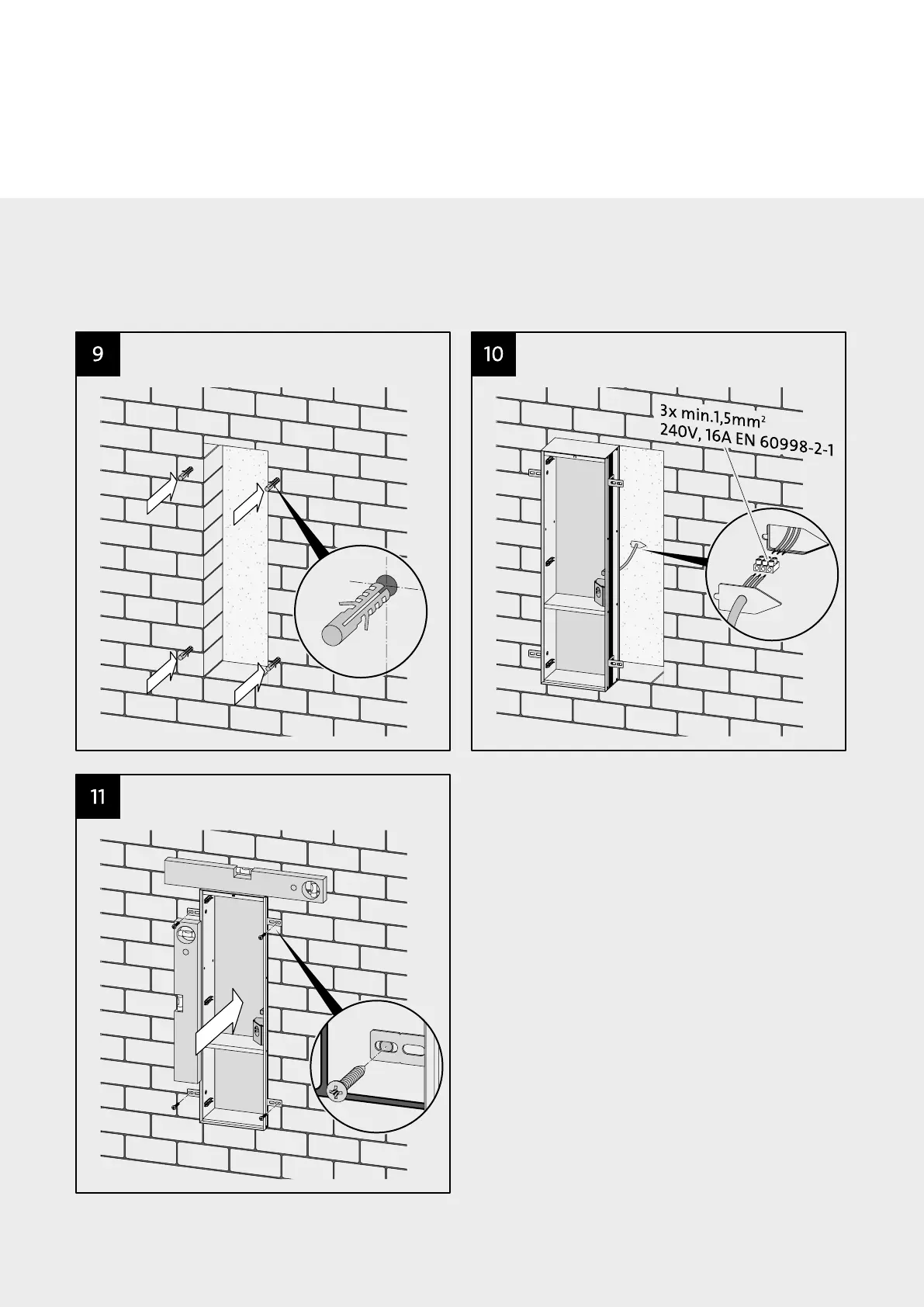 9

10

3x min.1,5mm$^2$
240V, 16A EN 60998-2-1

11