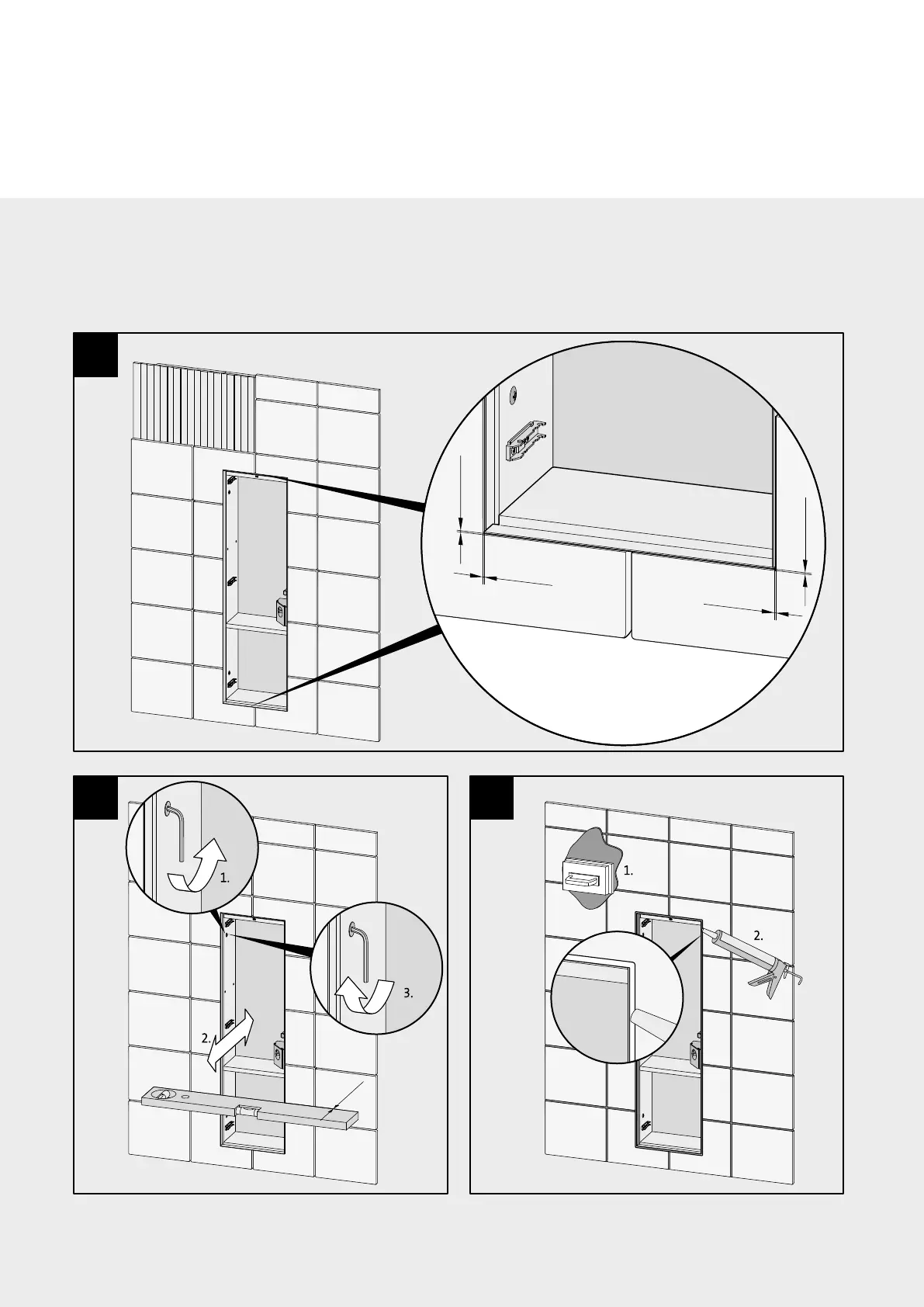 1.

3.

2.

1.

2.