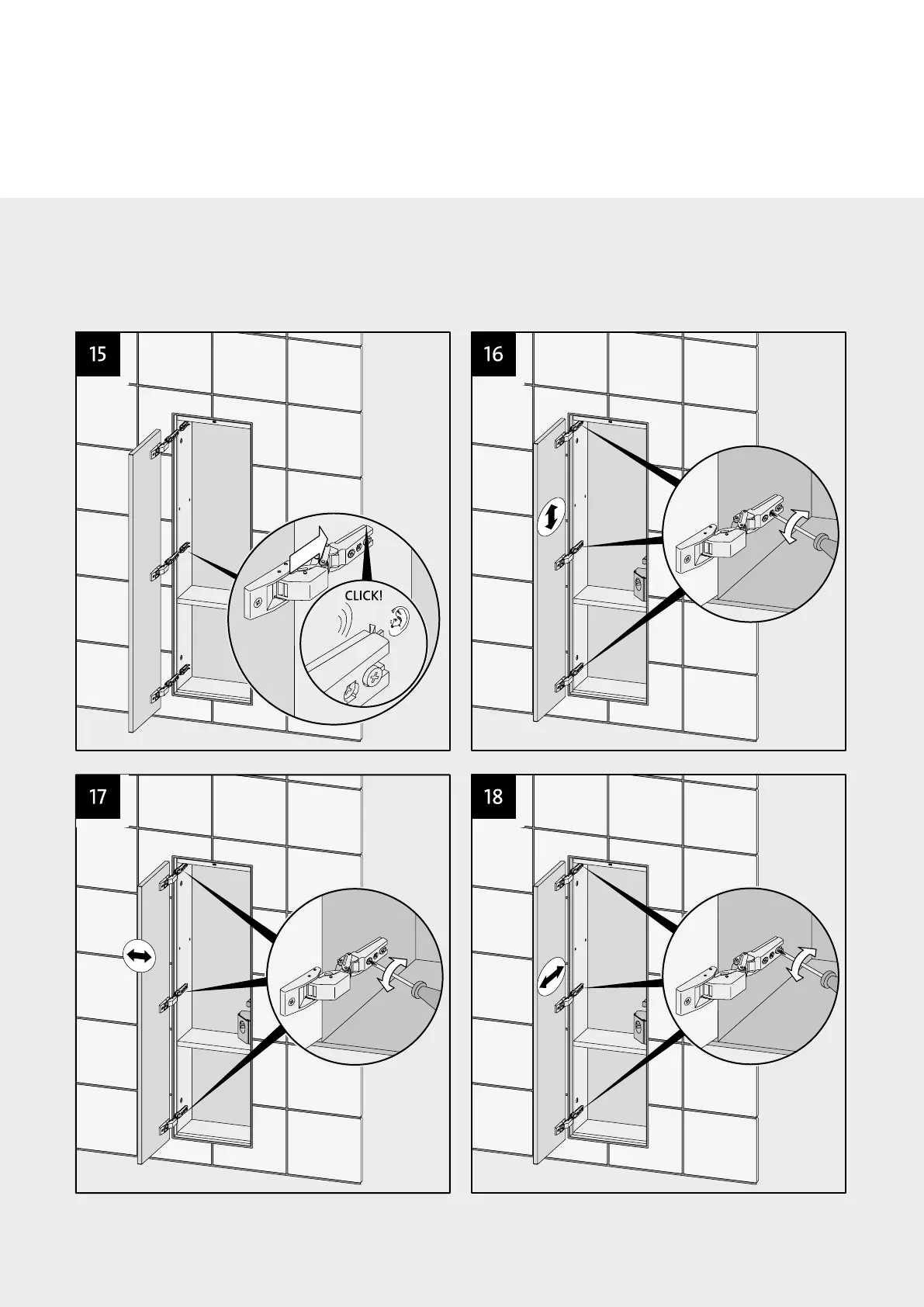 15

CLICK!

16

17

18