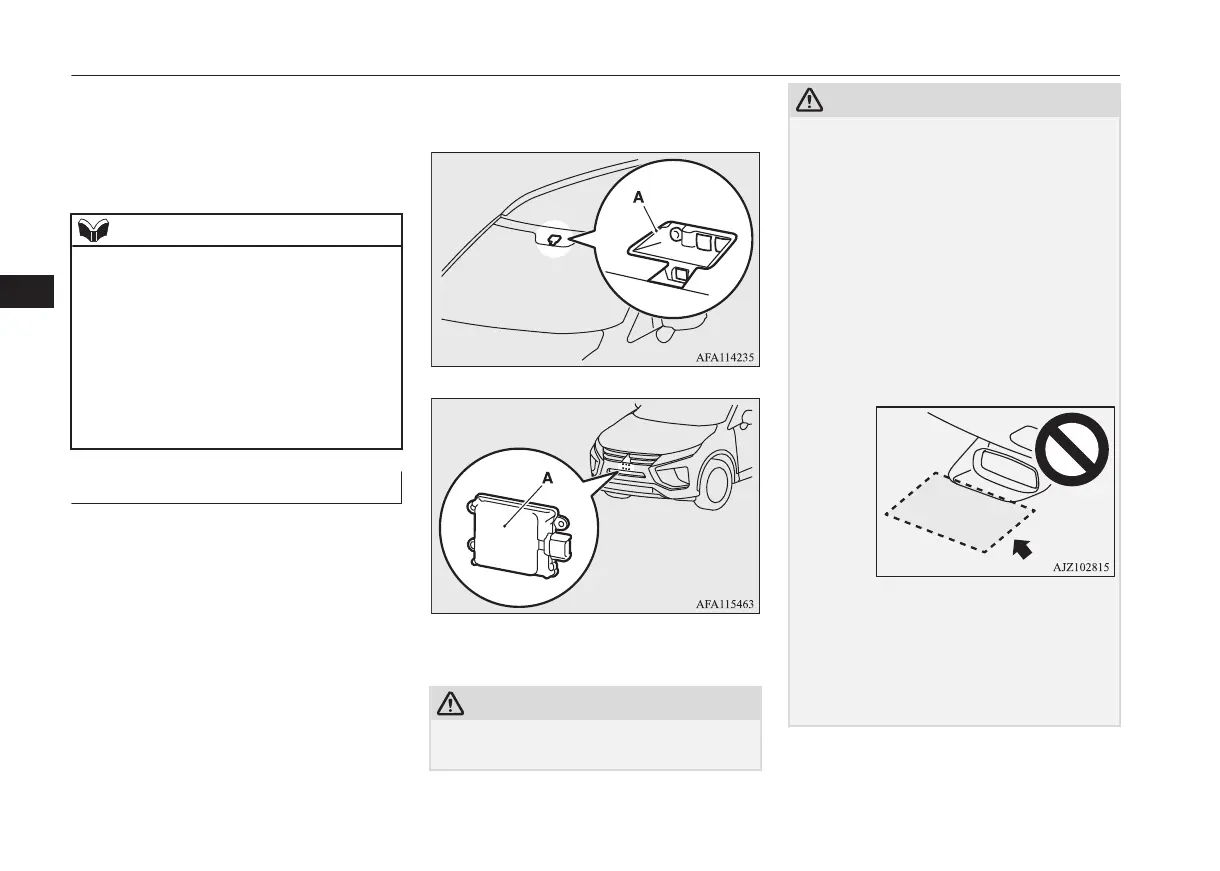 A

AFA114235

A

AFA115463

AJZ102815