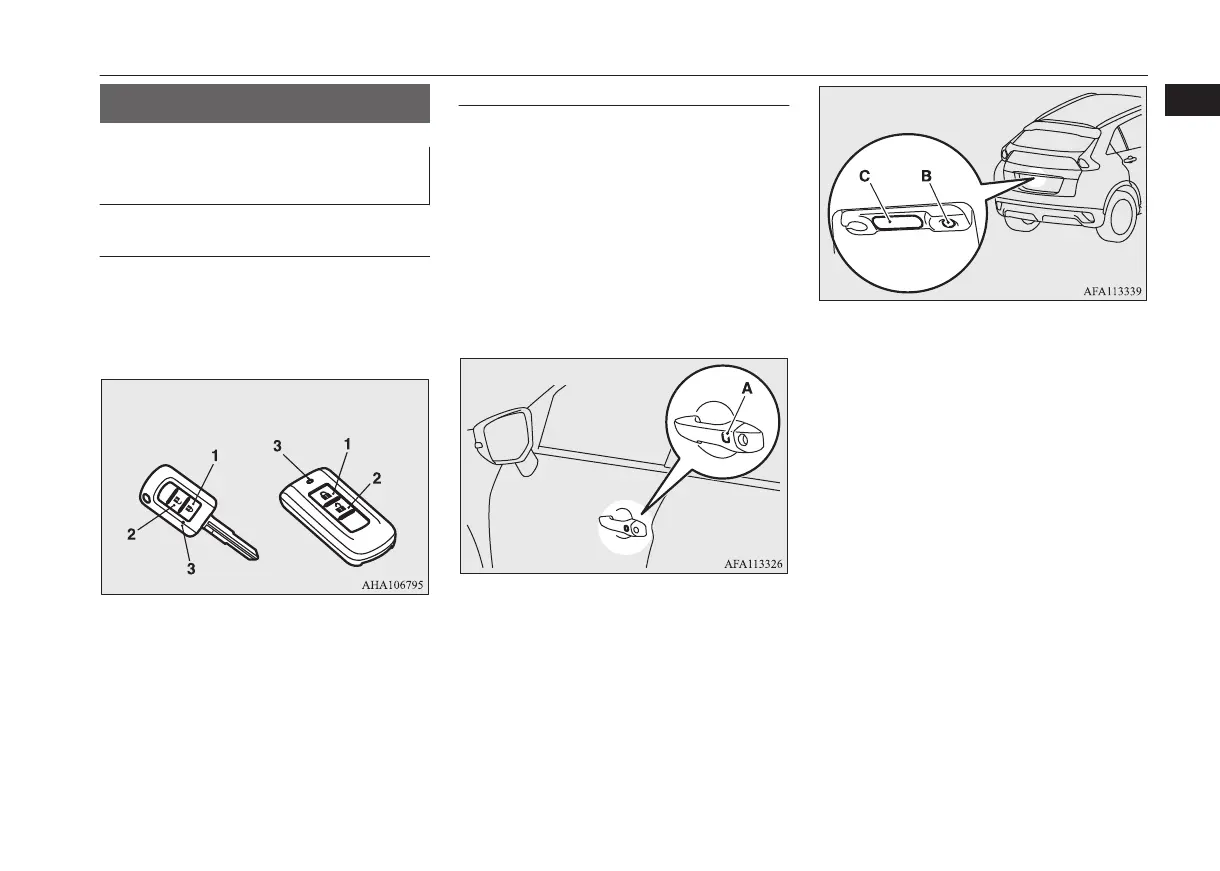 1
2
3
3
1
2
AHA106795

A
AFA113326

C
B
AFA113339