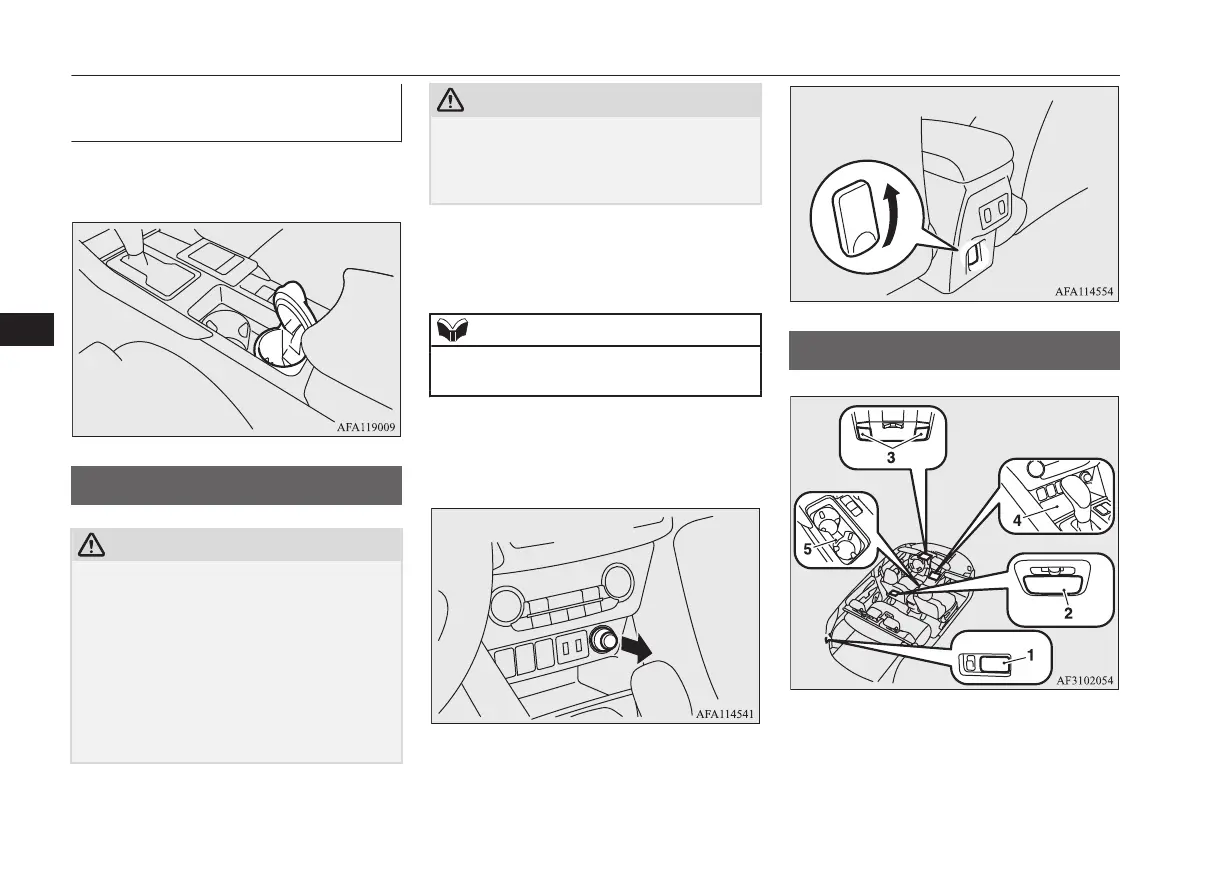 AFA119009

AFA114541

AFA114554

3

4

5

2

1

AF3102054