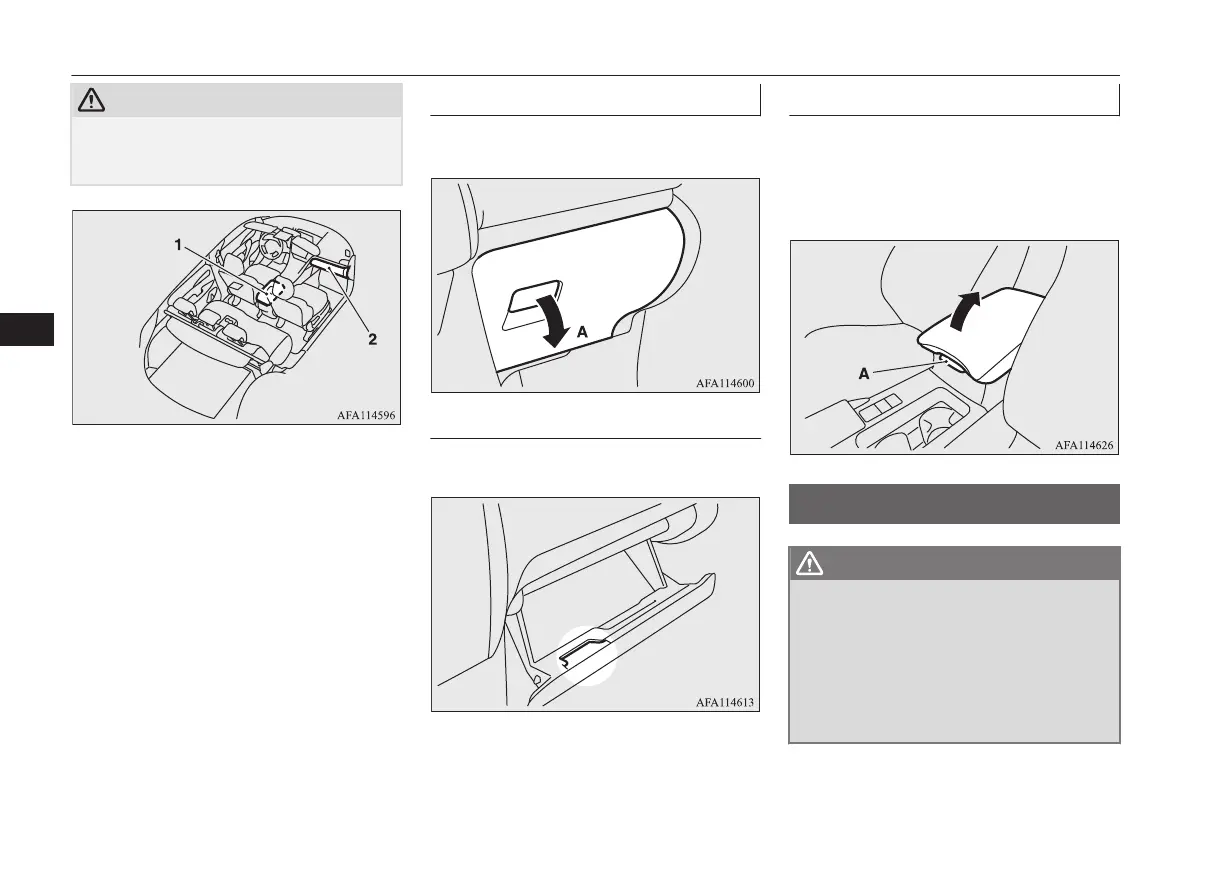 1

2

AFA114596

A

AFA114600

AFA114613

A

AFA114626