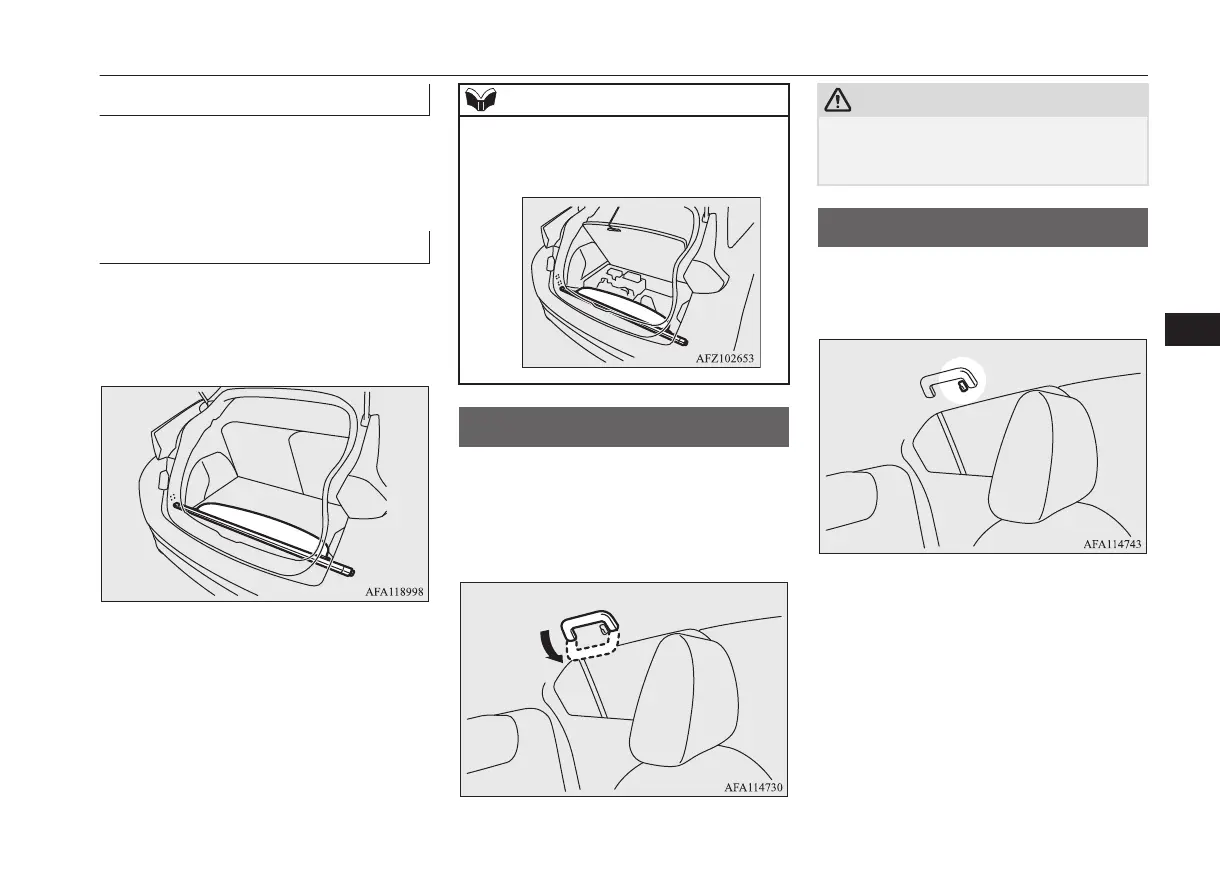 AFA118998

AFZ102653

AFA114730

AFA114743