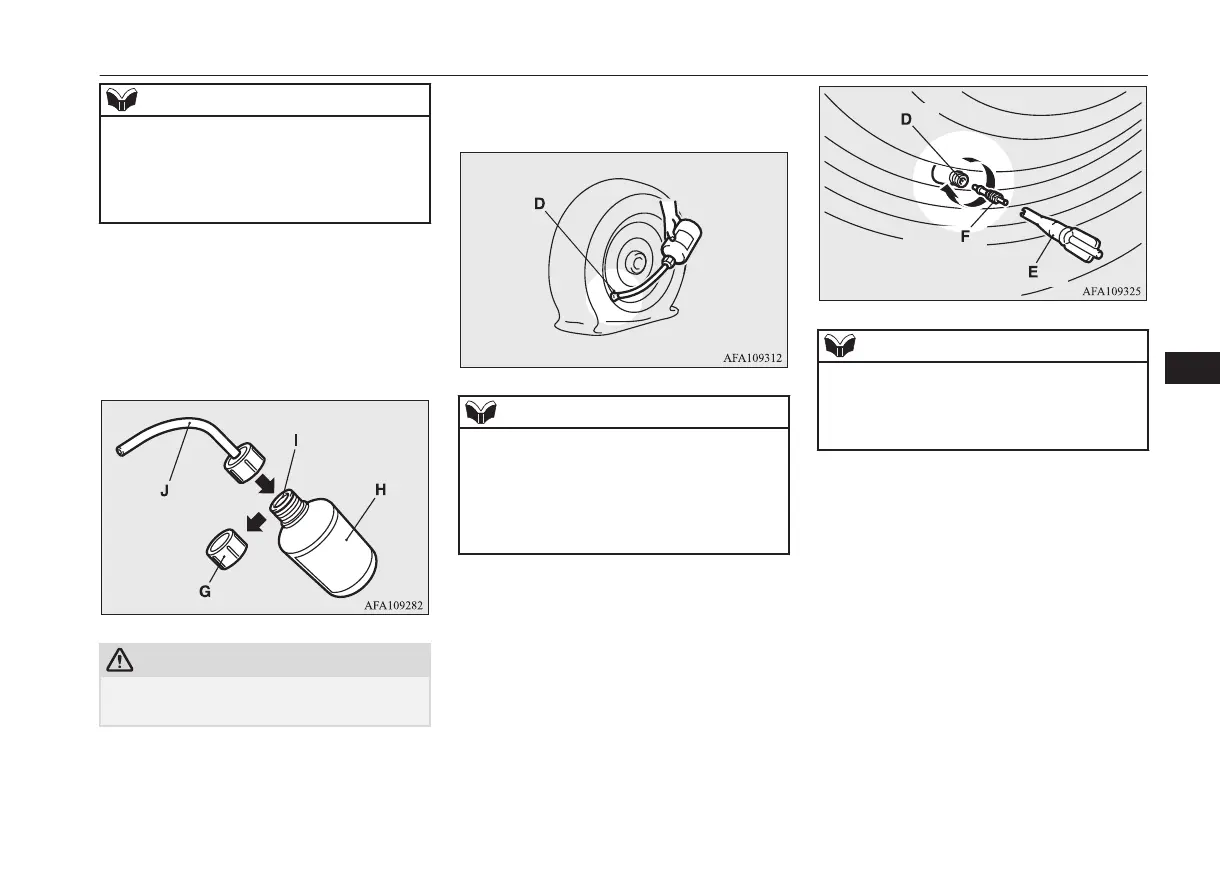 J

I

H

G

AFA109282

D

AFA109312

D

F

E

AFA109325