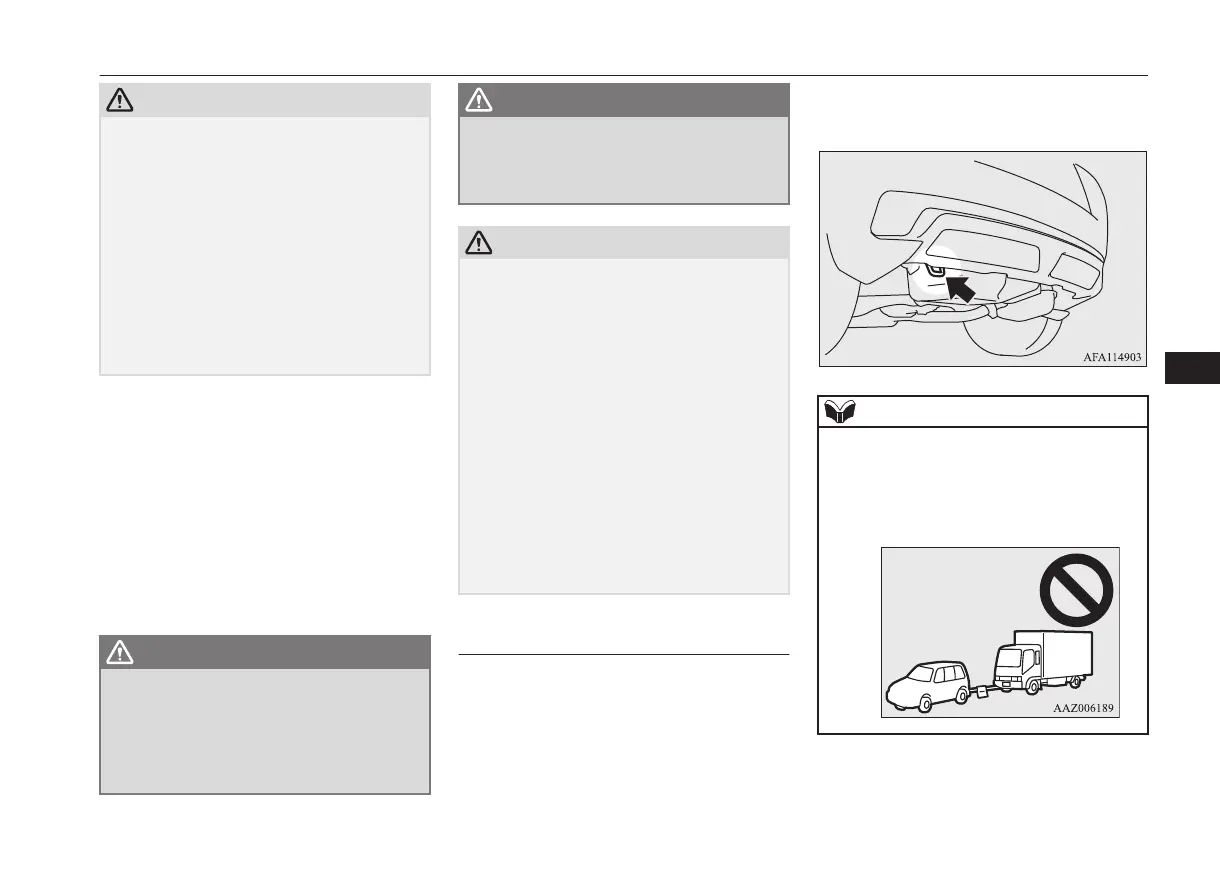 AFA114903

AAZ006189