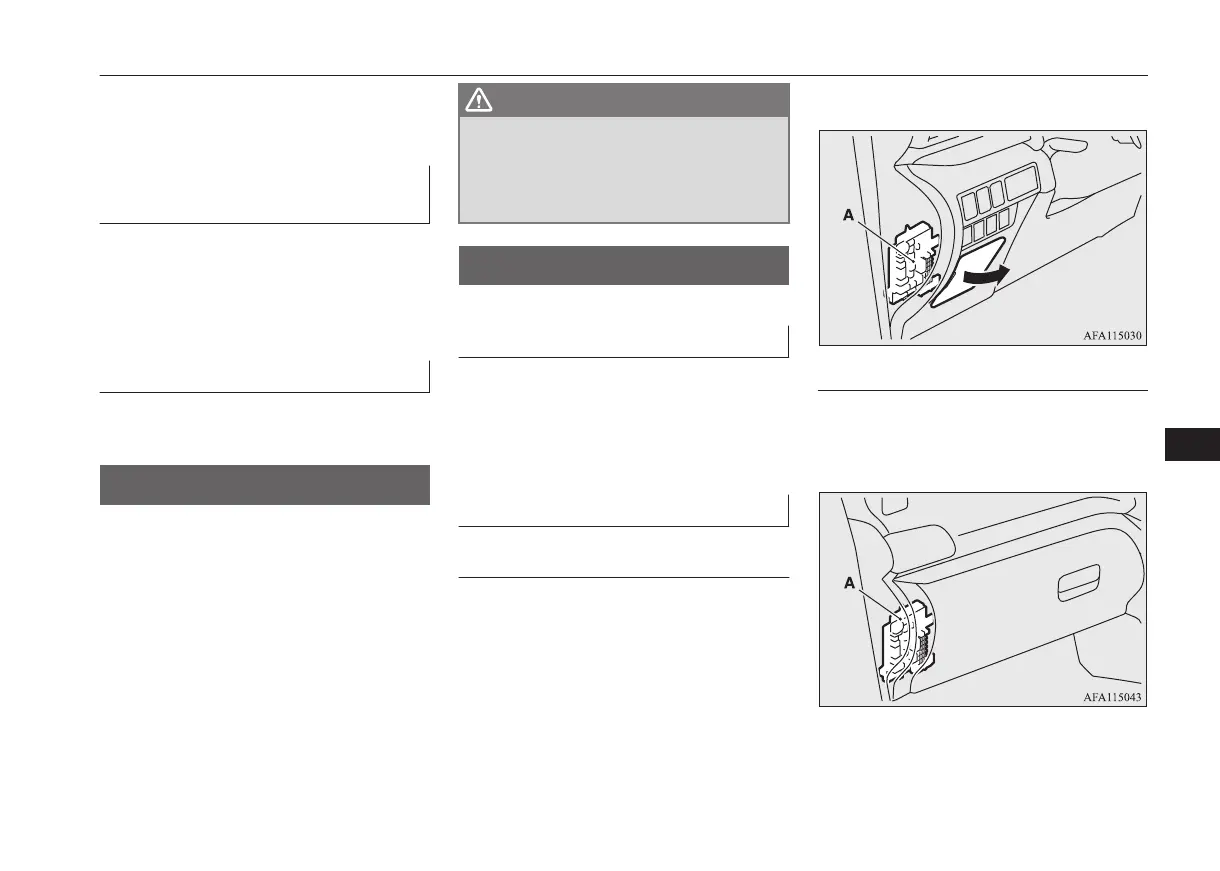 A

AFA115030

A

AFA115043