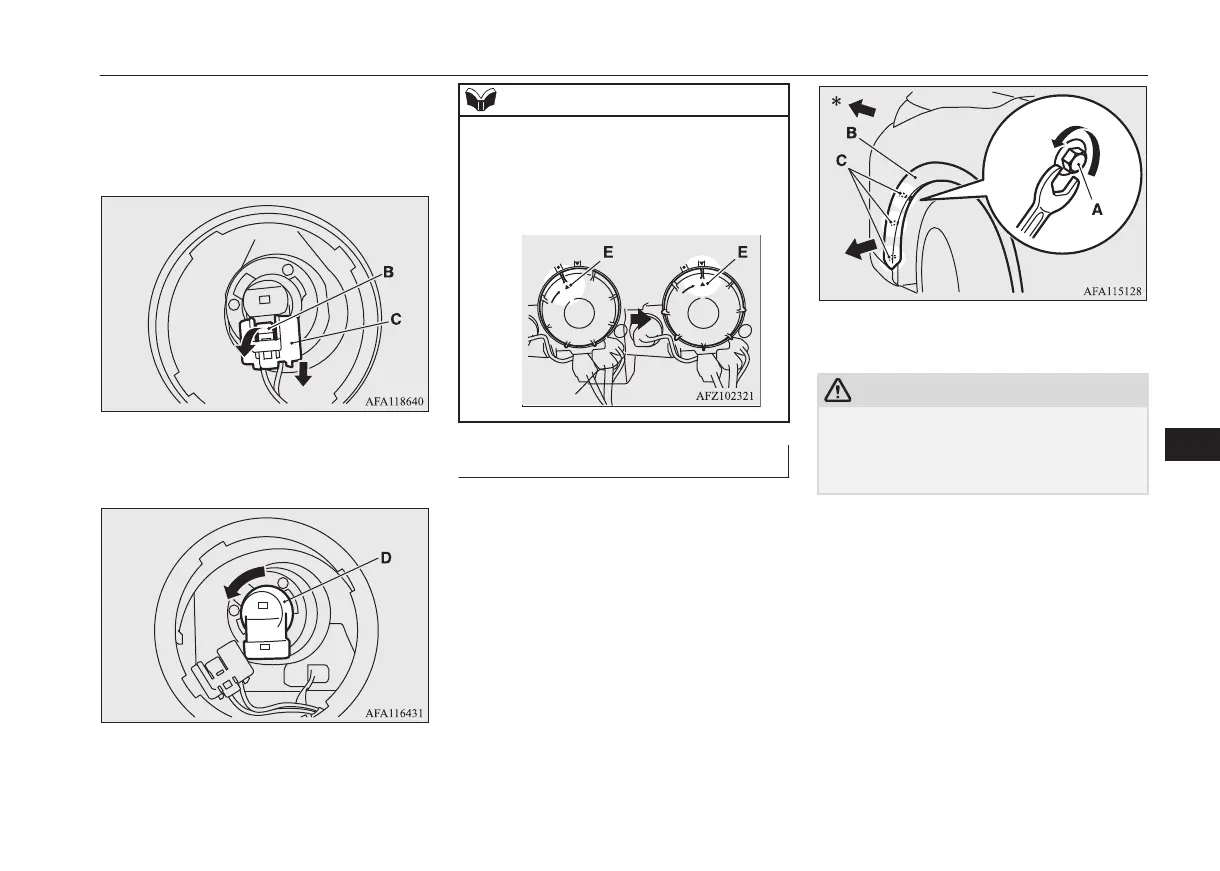 B
C
AFA118640

D
AFA116431

E
E
AFZ102321

*
B
C
A
AFA115128