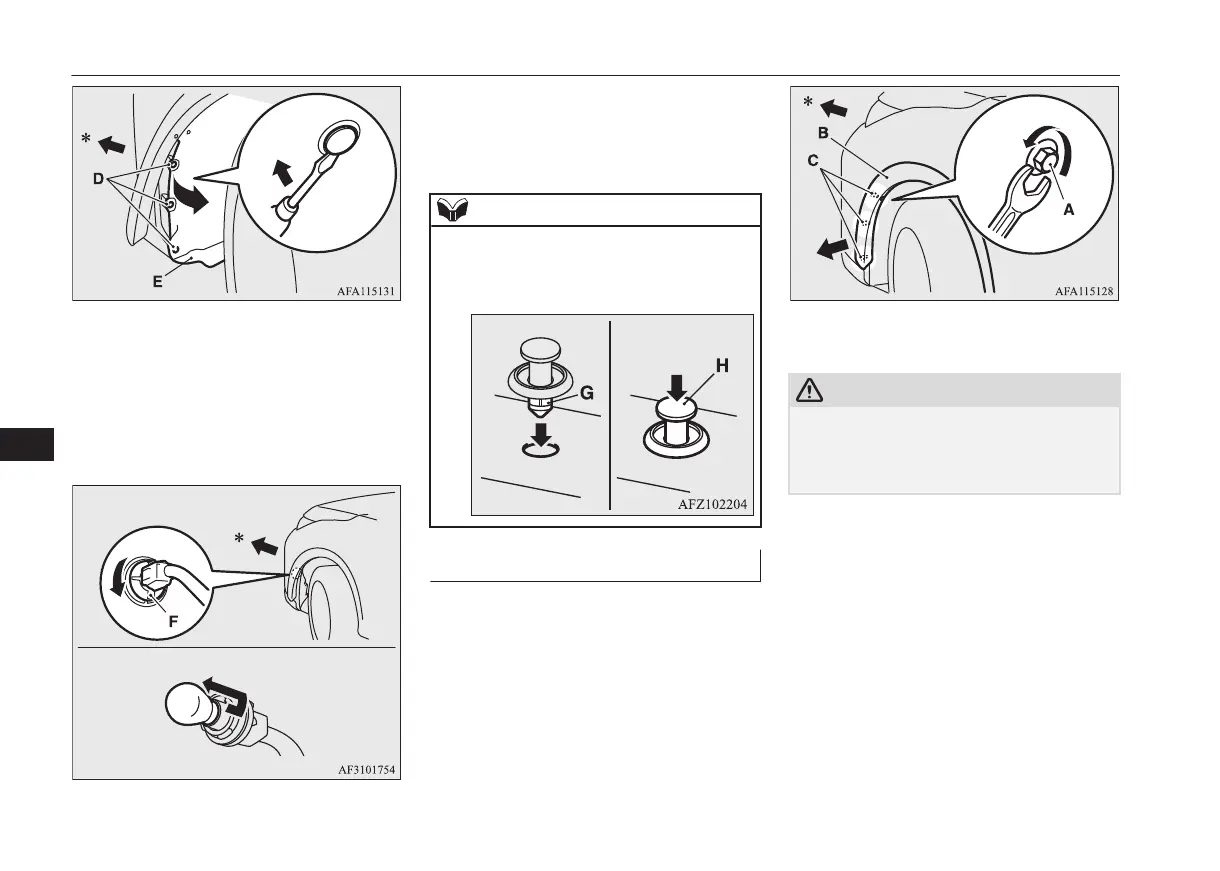 *
D
E
AFA115131

*
F
AF3101754

G
H
AFZ102204

*
B
C
A
AFA115128