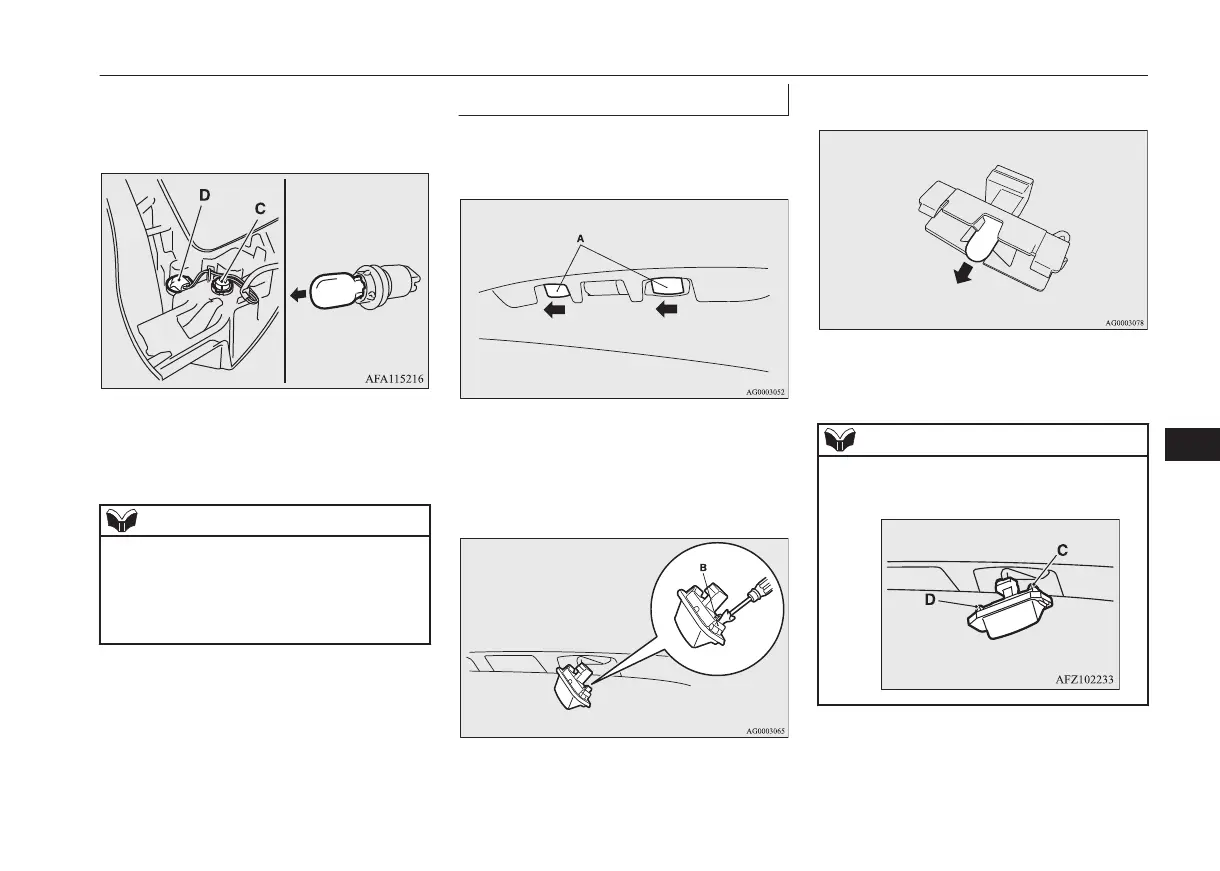 D
C
AFA115216

A
AG0003052

B
AG0003065

AG0003078

C
D
AFZ102233